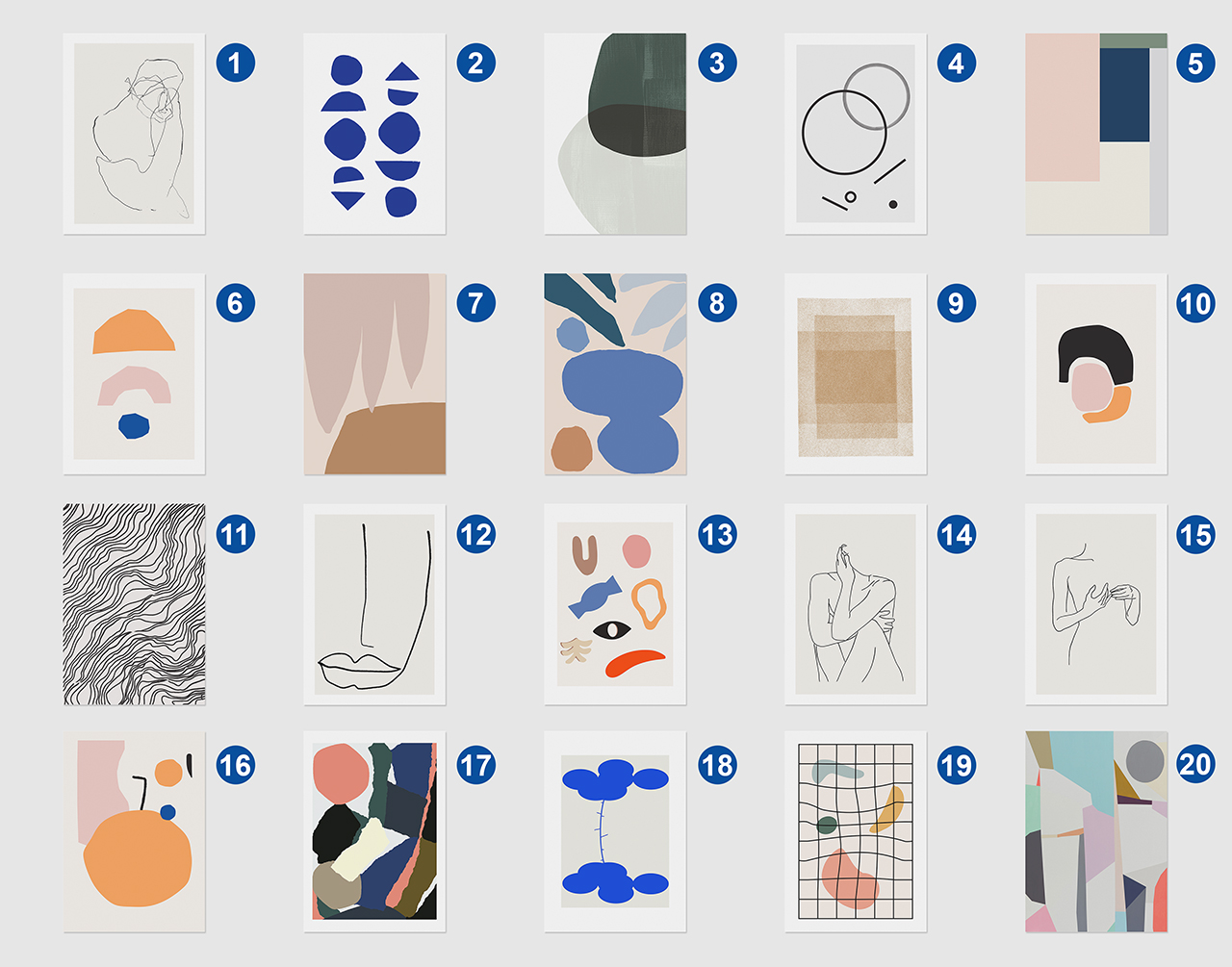 1
2
3
4
5
6
7
8
9
10
11
12
13
14
15
16
17
18
19
20