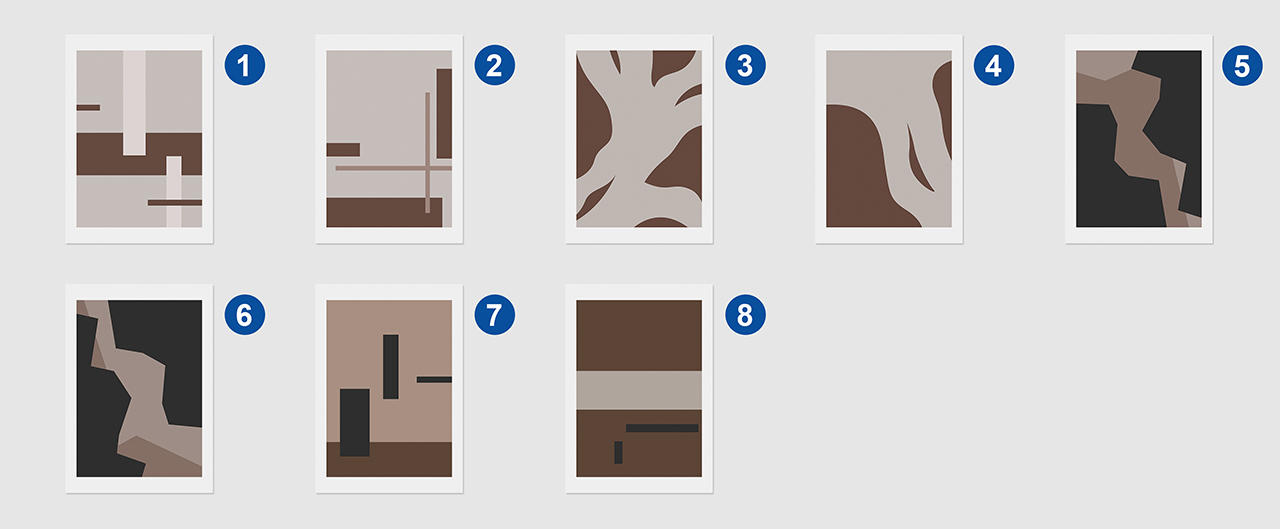 1
2
3
4
5
6
7
8