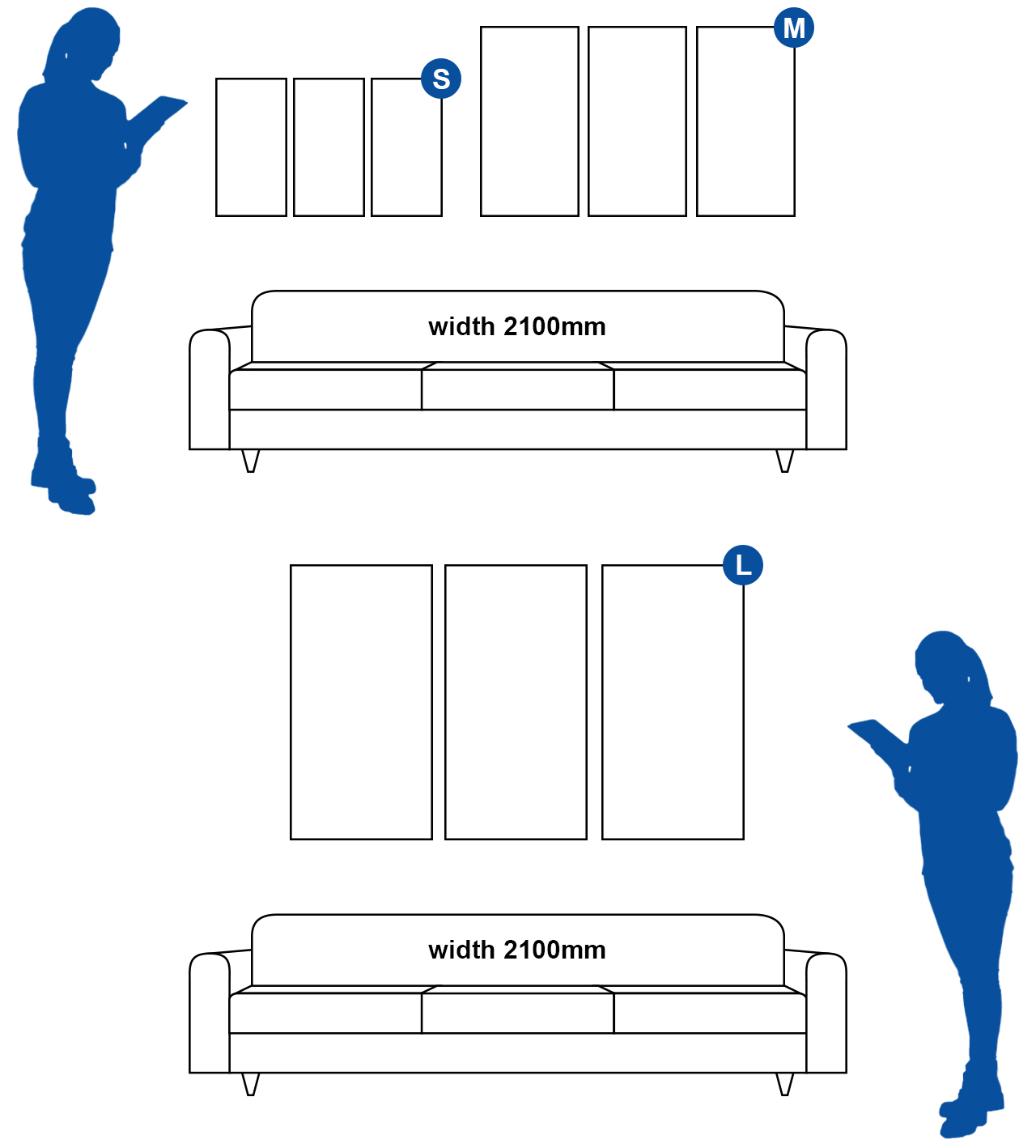 S

M

width 2100mm

L

width 2100mm