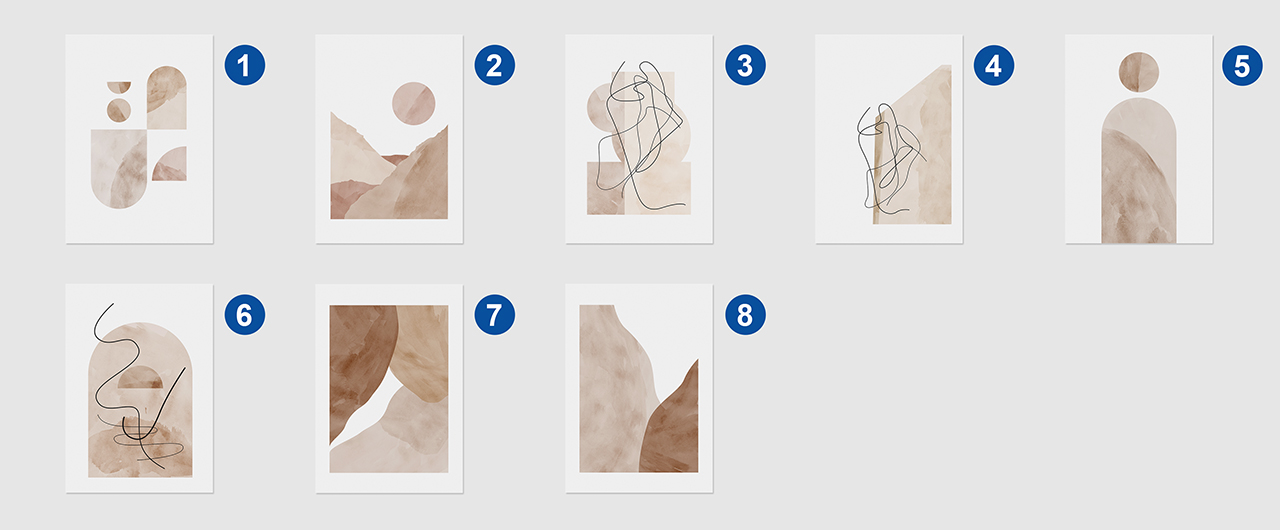 1
2
3
4
5
6
7
8