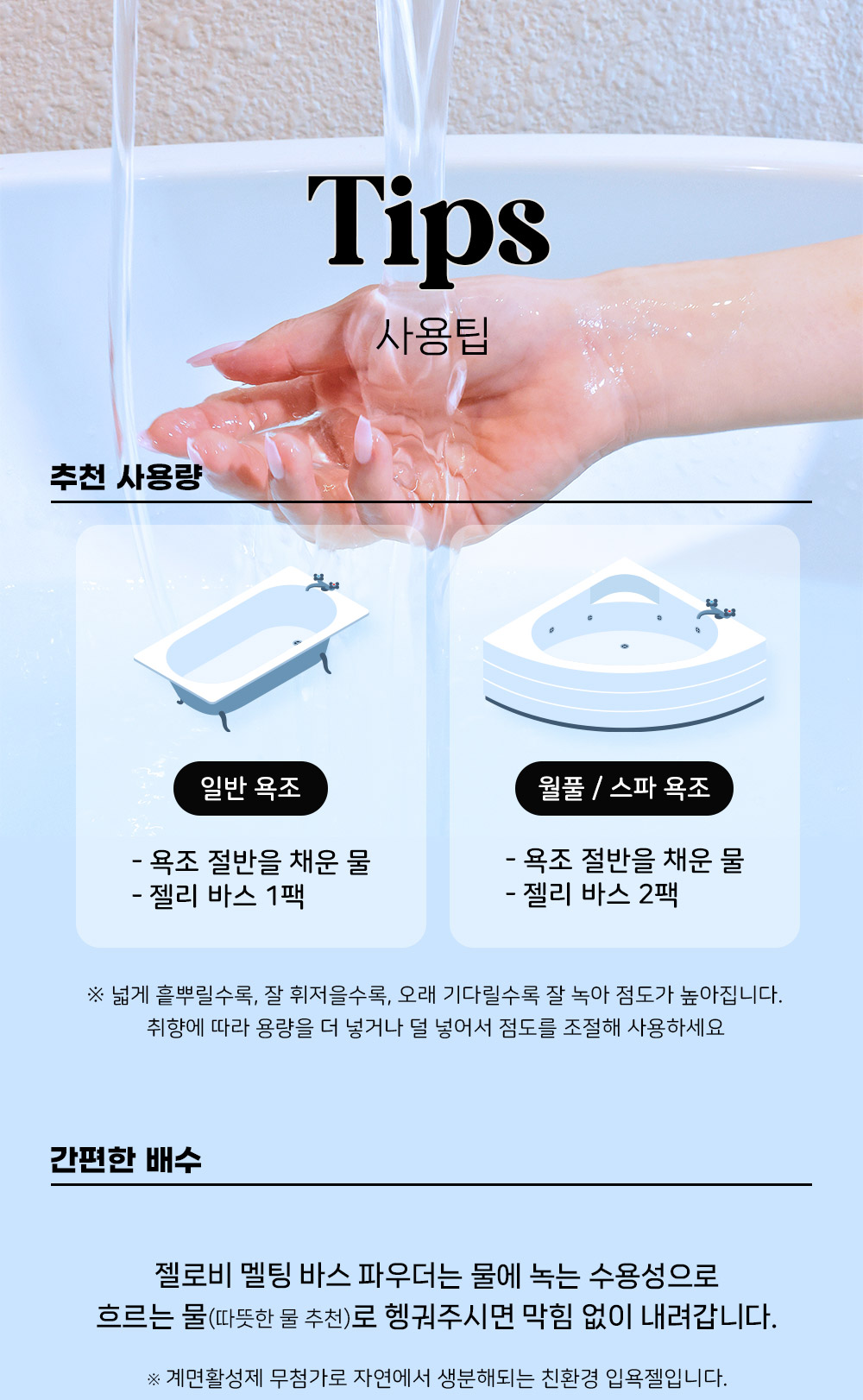 Tips
사용팁

추천 사용량

일반 욕조

- 욕조 절반을 채운 물
- 젤리 바스 1팩

월풀 / 스파 욕조

- 욕조 절반을 채운 물
- 젤리 바스 2팩

※ 넓게 흩뿌릴수록, 잘 휘저을수록, 오래 기다릴수록 잘 녹아 점도가 높아집니다. 취향에 따라 용량을 더 넣거나 덜 넣어서 점도를 조절해 사용하세요

간편한 배수

젤로비 멜팅 바스 파우더는 물에 녹는 수용성으로 흐르는 물(따뜻한 물 추천)로 헹궈주시면 막힘 없이 내려갑니다.

※ 계면활성제 무첨가로 자연에서 생분해되는 친환경 입욕젤입니다.