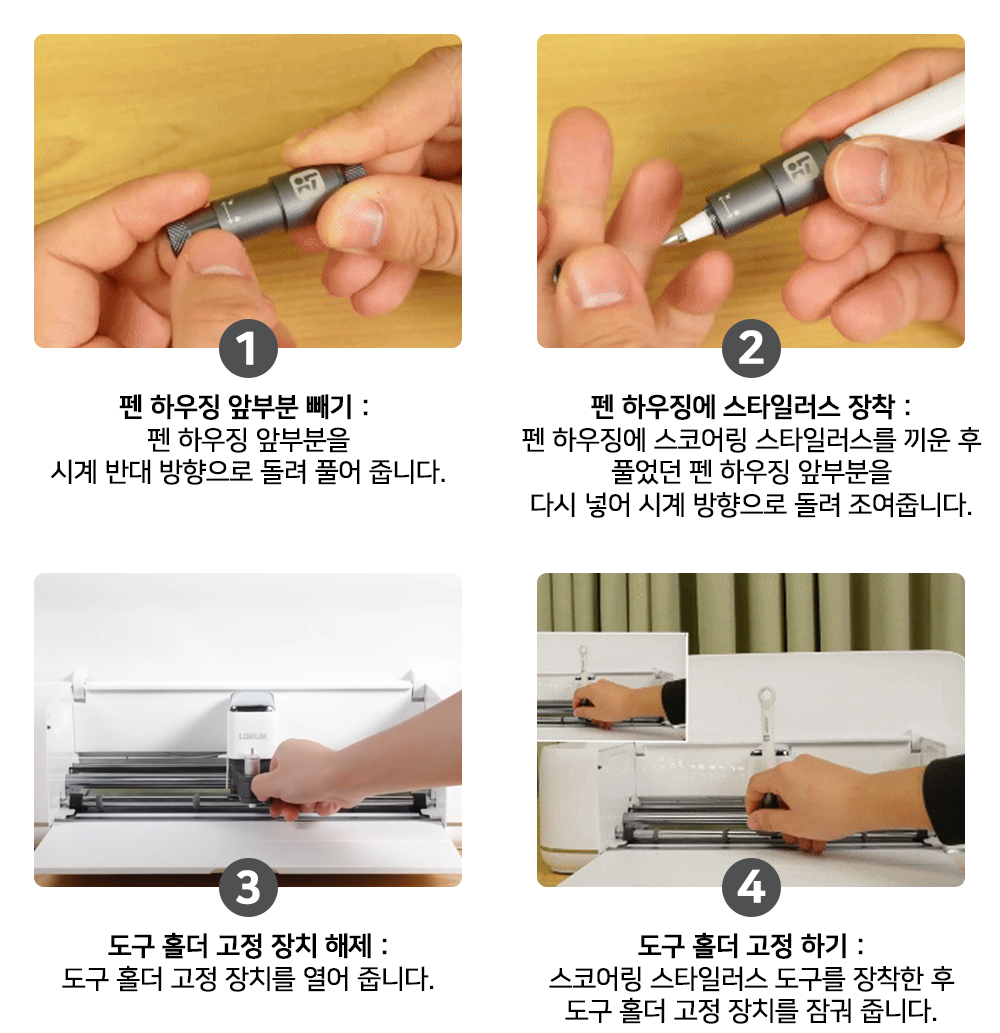 1

펜 하우징 앞부분 빼기 :
펜 하우징 앞부분을
시계 반대 방향으로 돌려 풀어 줍니다.

2

펜 하우징에 스타일러스 장착 :
펜 하우징에 스코어링 스타일러스를 끼운 후
풀었던 펜 하우징 앞부분을
다시 넣어 시계 방향으로 돌려 조여줍니다.

LOKLIK

3

도구 홀더 고정 장치 해제 :
도구 홀더 고정 장치를 열어 줍니다.

4

도구 홀더 고정 하기 :
스코어링 스타일러스 도구를 장착한 후
도구 홀더 고정 장치를 잠궈 줍니다.