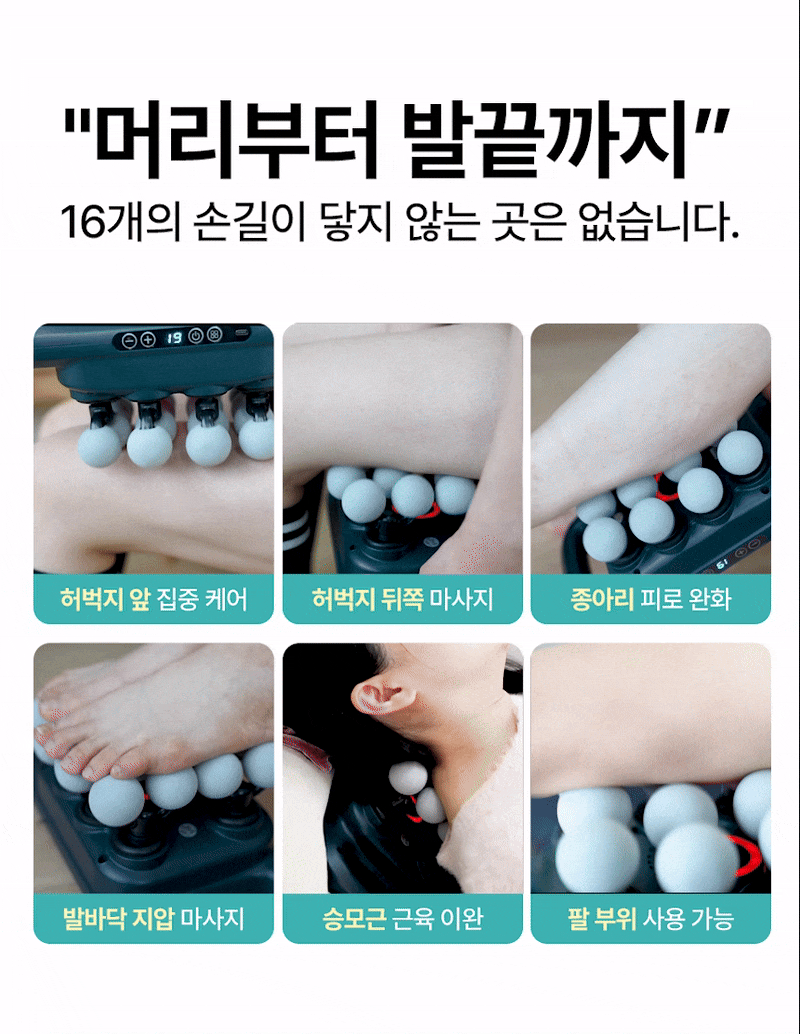 "머리부터 발끝까지"
16개의 손길이 닿지 않는 곳은 없습니다.

19

허벅지 앞 집중 케어

허벅지 뒤쪽 마사지

종아리 피로 완화

발바닥 지압 마사지

승모근 근육 이완

팔 부위 사용 가능