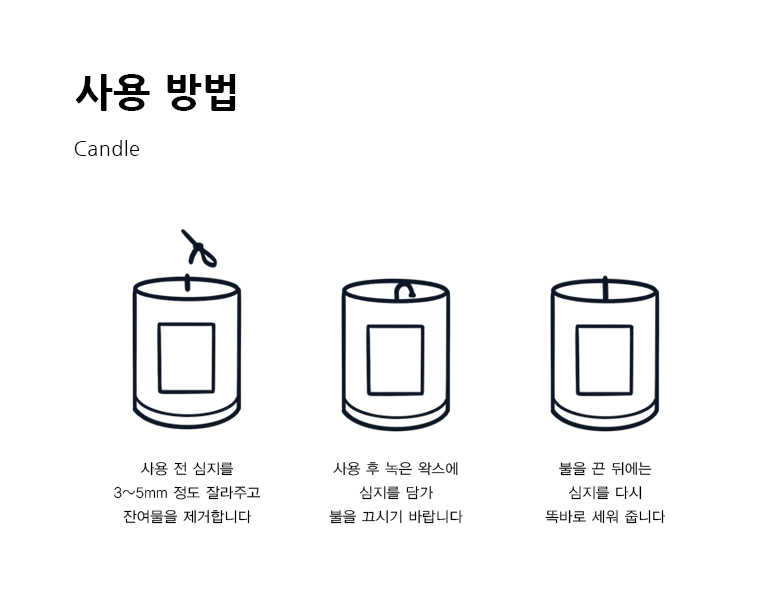 사용 방법

Candle

사용 전 심지를
3~5mm 정도 잘라주고
잔여물을 제거합니다

사용 후 녹은 왁스에
심지를 담가
불을 끄시기 바랍니다

불을 끈 뒤에는
심지를 다시
똑바로 세워 줍니다