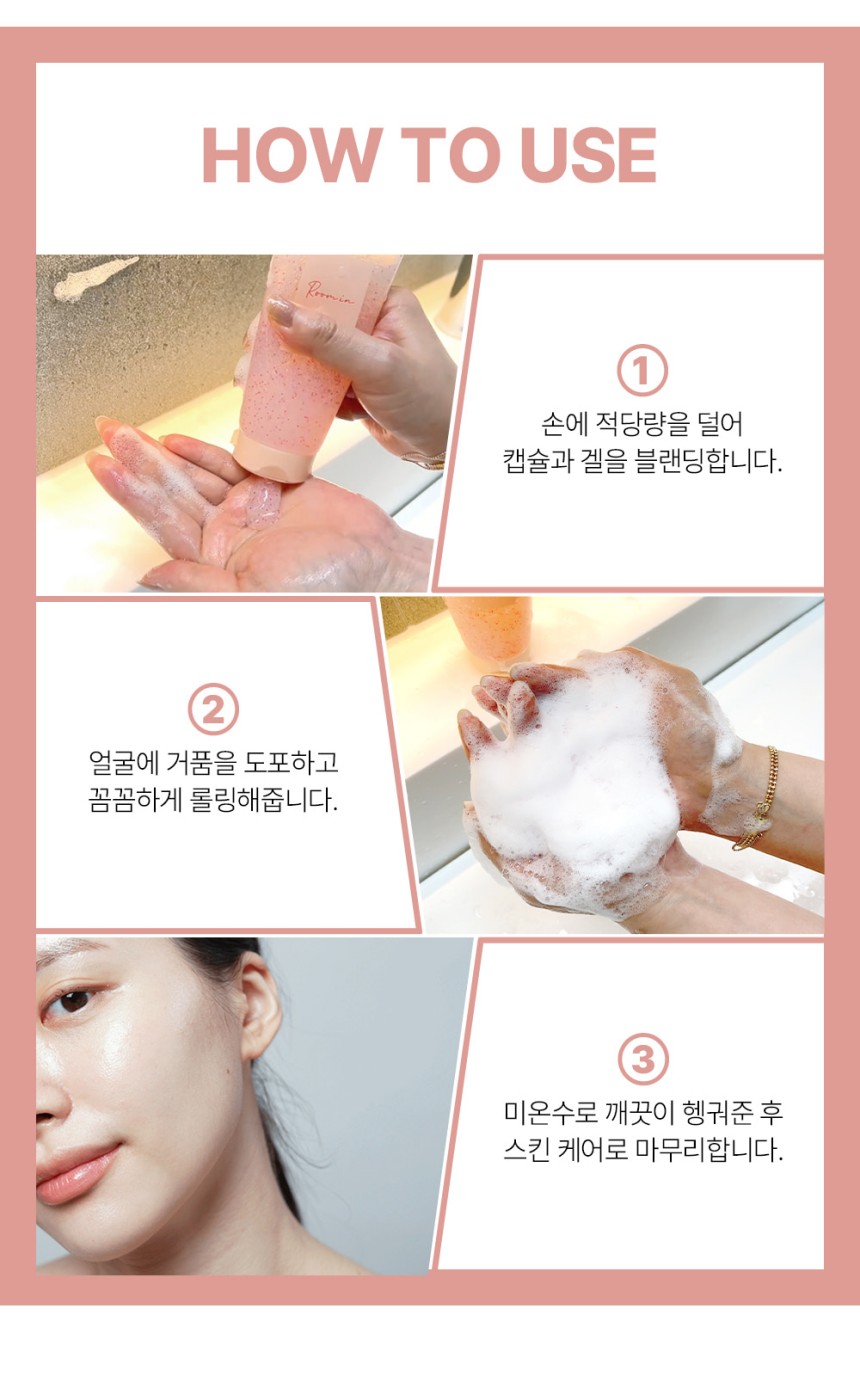 HOW TO USE

Room.in

①
손에 적당량을 덜어
캡슐과 겔을 블랜딩합니다.

②
얼굴에 거품을 도포하고
꼼꼼하게 롤링해줍니다.

③
미온수로 깨끗이 헹궈준 후
스킨 케어로 마무리합니다.