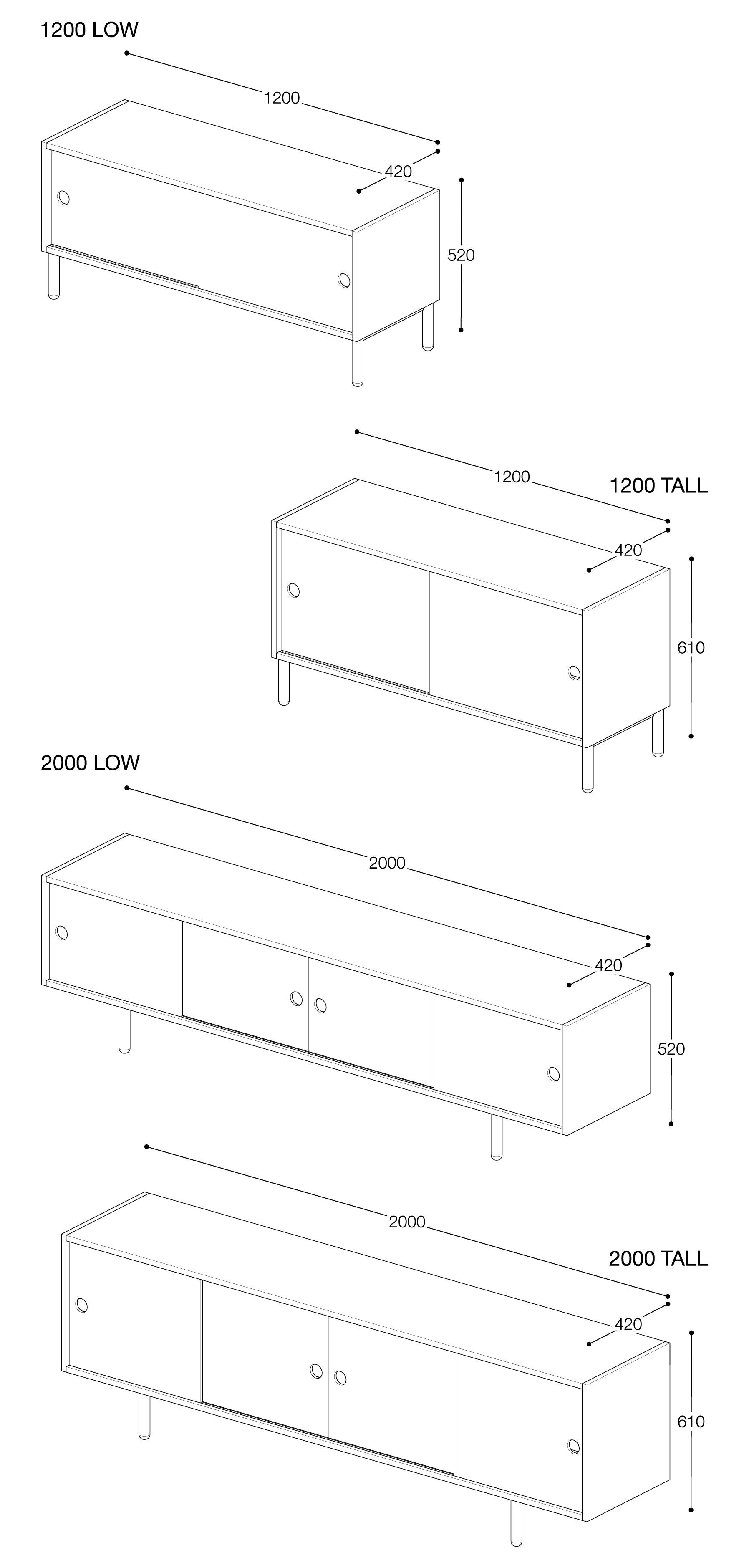 1200 LOW

1200

420

520

1200

1200 TALL

420

610

2000 LOW

2000

420

520

2000

2000 TALL

420

610