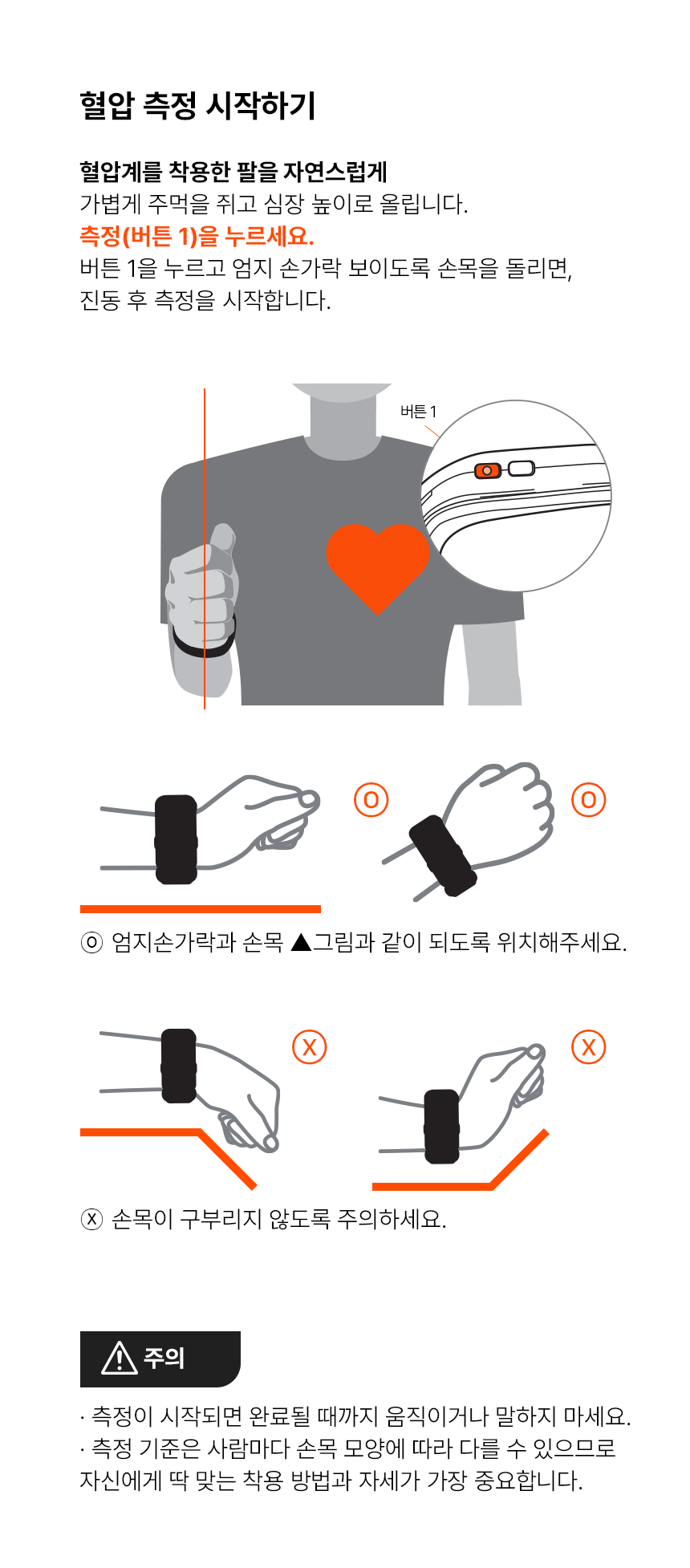 혈압 측정 시작하기

혈압계를 착용한 팔을 자연스럽게
가볍게 주먹을 쥐고 심장 높이로 올립니다.
측정(버튼 1)을 누르세요.
버튼 1을 누르고 엄지 손가락 보이도록 손목을 돌리면,
진동 후 측정을 시작합니다.

버튼 1

O

O

ⓞ 엄지손가락과 손목 ▲그림과 같이 되도록 위치해주세요.

X

X

ⓧ 손목이 구부리지 않도록 주의하세요.

주의

· 측정이 시작되면 완료될 때까지 움직이거나 말하지 마세요.
· 측정 기준은 사람마다 손목 모양에 따라 다를 수 있으므로 자신에게 딱 맞는 착용 방법과 자세가 가장 중요합니다.