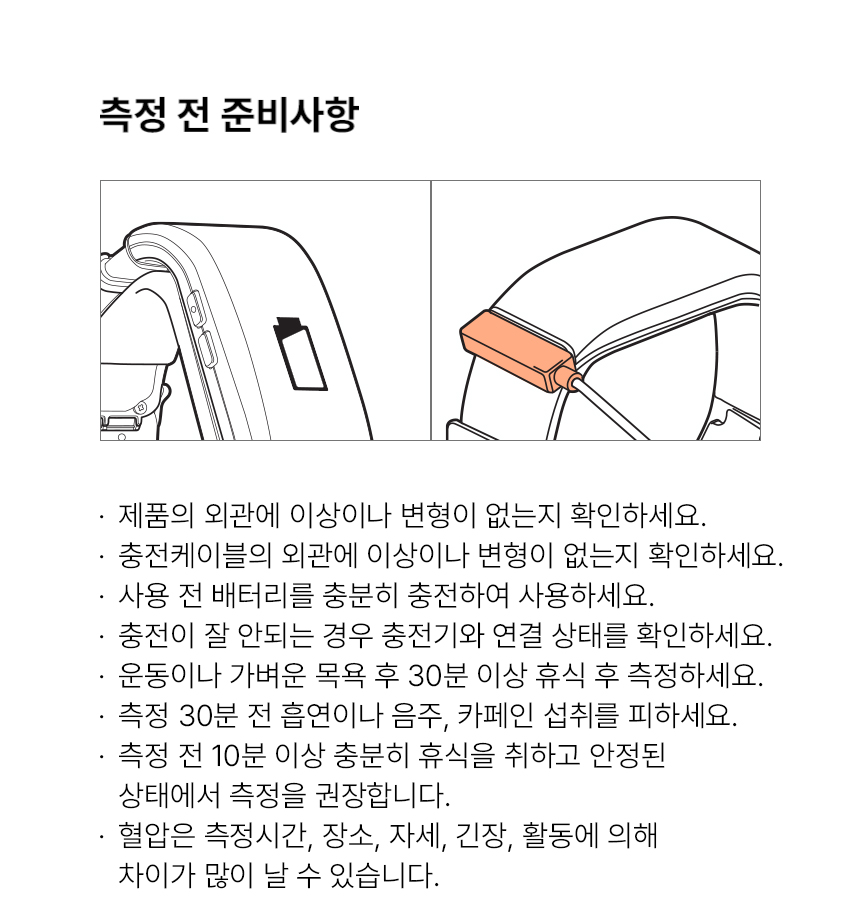 측정 전 준비사항

· 제품의 외관에 이상이나 변형이 없는지 확인하세요.
· 충전케이블의 외관에 이상이나 변형이 없는지 확인하세요.
· 사용 전 배터리를 충분히 충전하여 사용하세요.
· 충전이 잘 안되는 경우 충전기와 연결 상태를 확인하세요.
· 운동이나 가벼운 목욕 후 30분 이상 휴식 후 측정하세요.
· 측정 30분 전 흡연이나 음주, 카페인 섭취를 피하세요.
· 측정 전 10분 이상 충분히 휴식을 취하고 안정된 상태에서 측정을 권장합니다.
· 혈압은 측정시간, 장소, 자세, 긴장, 활동에 의해 차이가 많이 날 수 있습니다.