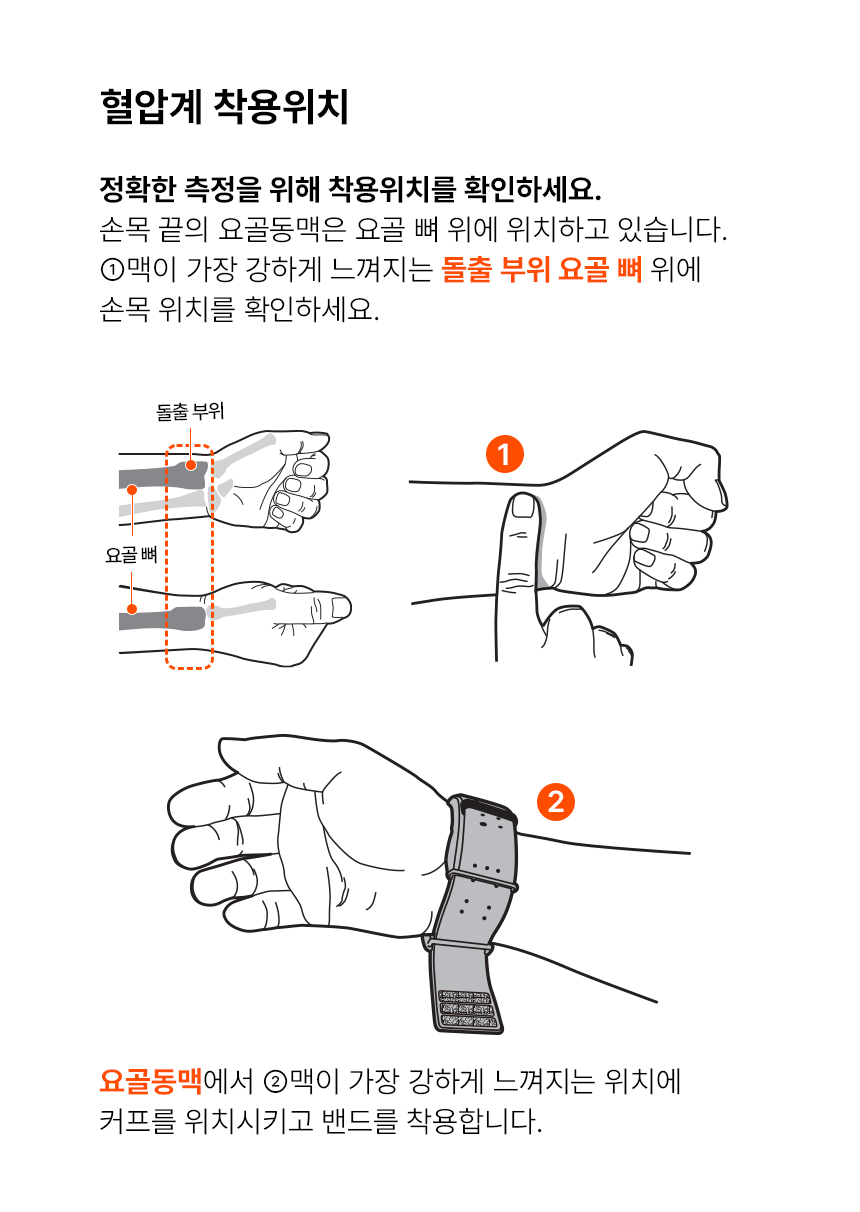 혈압계 착용위치

정확한 측정을 위해 착용위치를 확인하세요.
손목 끝의 요골동맥은 요골 뼈 위에 위치하고 있습니다.
①맥이 가장 강하게 느껴지는 돌출 부위 요골 뼈 위에 손목 위치를 확인하세요.

돌출 부위

요골 뼈

1

2

요골동맥에서 ②맥이 가장 강하게 느껴지는 위치에 커프를 위치시키고 밴드를 착용합니다.