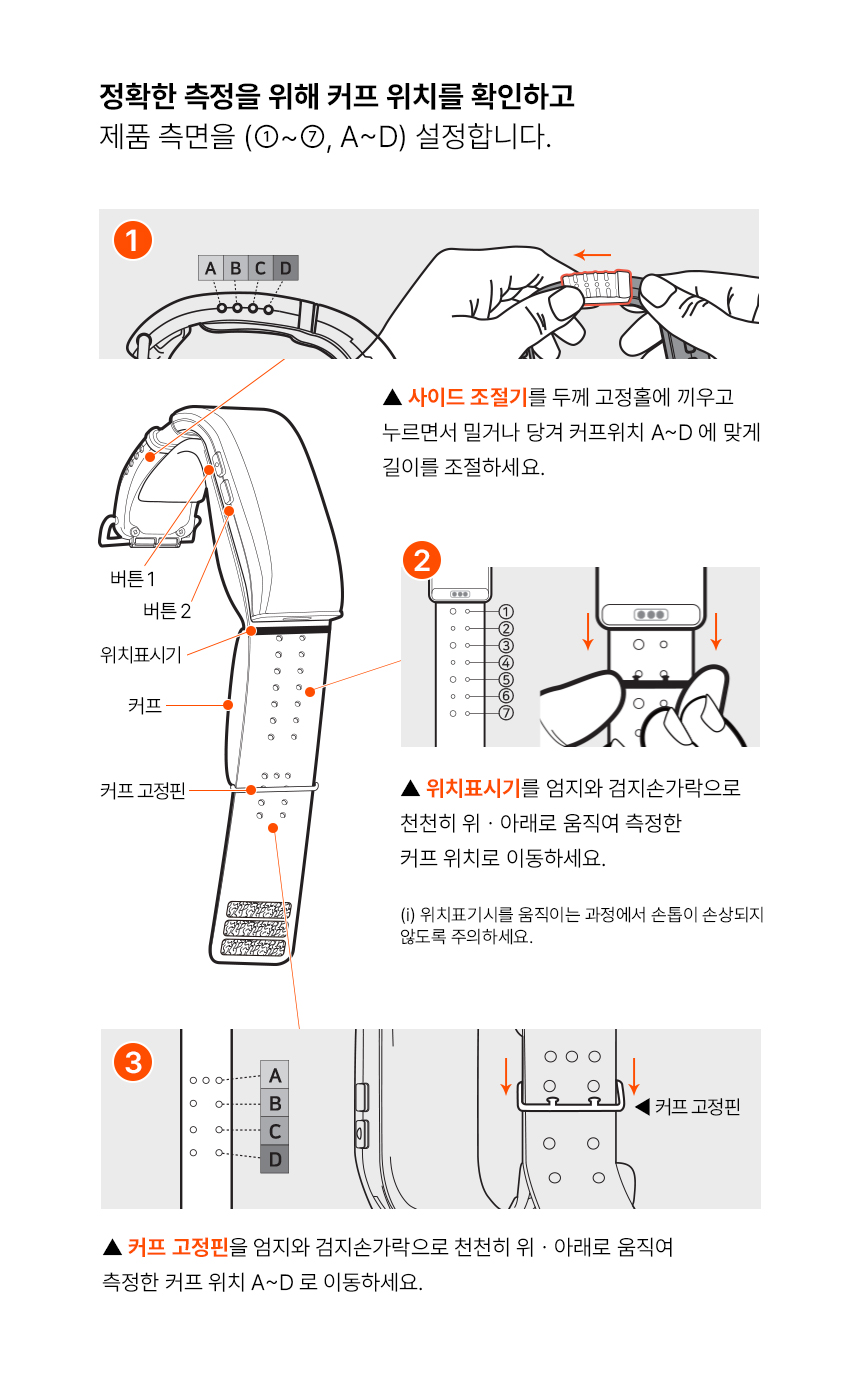 정확한 측정을 위해 커프 위치를 확인하고
제품 측면을 (①~⑦, A~D) 설정합니다.

1

A B C D

▲ 사이드 조절기를 두께 고정홀에 끼우고 누르면서 밀거나 당겨 커프위치 A~D 에 맞게 길이를 조절하세요.

버튼 1
버튼 2
위치표시기
커프
커프 고정핀

2

①
②
③
④
⑤
⑥
⑦

▲ 위치표시기를 엄지와 검지손가락으로 천천히 위 · 아래로 움직여 측정한 커프 위치로 이동하세요.

(i) 위치표기시를 움직이는 과정에서 손톱이 손상되지 않도록 주의하세요.

3

A
B
C
D

◀ 커프 고정핀

▲ 커프 고정핀을 엄지와 검지손가락으로 천천히 위 · 아래로 움직여 측정한 커프 위치 A~D 로 이동하세요.