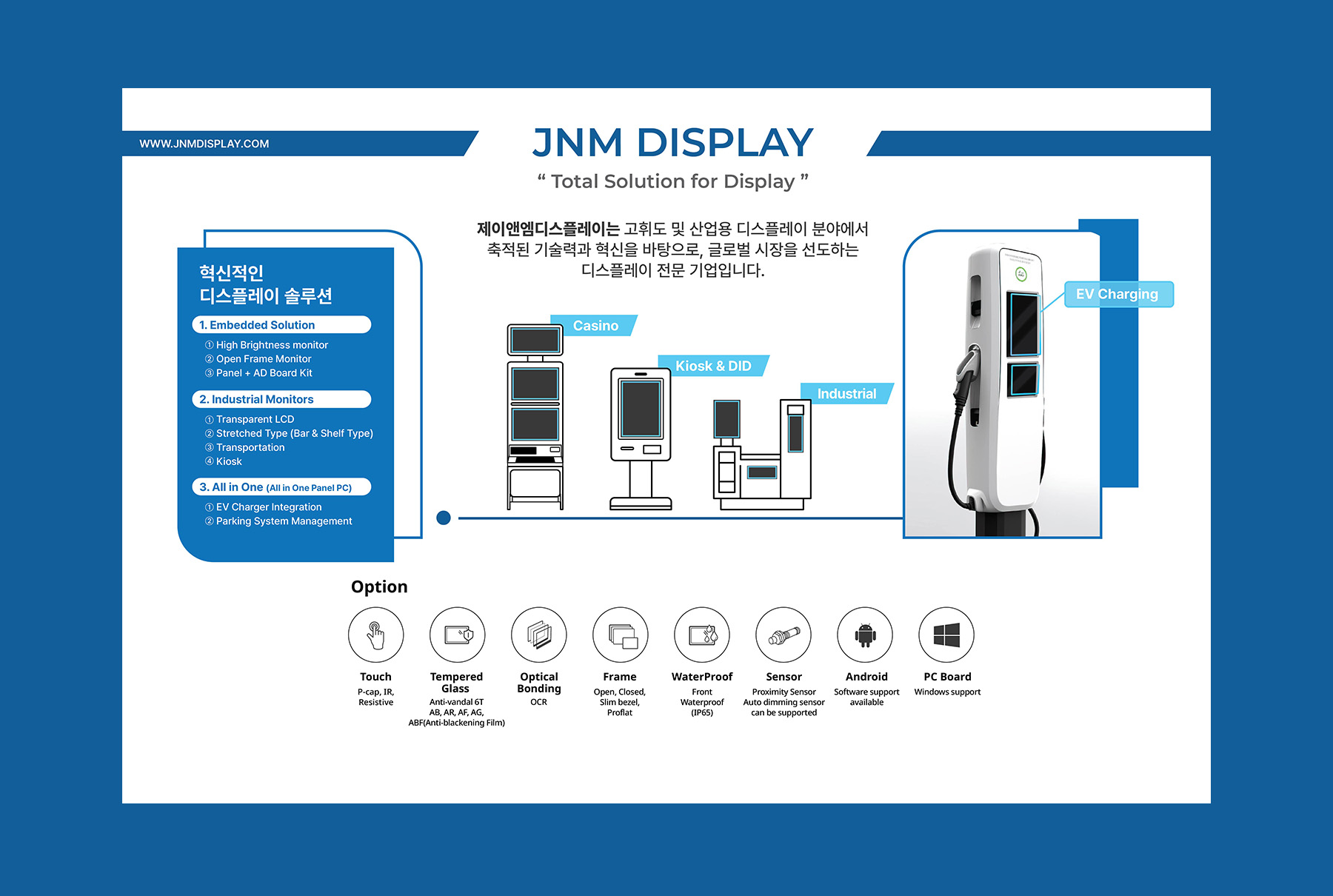 WWW.JNMDISPLAY.COM

JNM DISPLAY

“ Total Solution for Display ”

제이앤엠디스플레이는 고휘도 및 산업용 디스플레이 분야에서 축적된 기술력과 혁신을 바탕으로, 글로벌 시장을 선도하는 디스플레이 전문 기업입니다.

혁신적인
디스플레이 솔루션

1. Embedded Solution
① High Brightness monitor
② Open Frame Monitor
③ Panel + AD Board Kit

2. Industrial Monitors
① Transparent LCD
② Stretched Type (Bar & Shelf Type)
③ Transportation
④ Kiosk

3. All in One (All in One Panel PC)
① EV Charger Integration
② Parking System Management

Casino

Kiosk & DID

Industrial

EV Charging

Option

Touch
P-cap, IR, Resistive

Tempered Glass
Anti-vandal 6T
AB, AR, AF, AG, ABF(Anti-blackening Film)

Optical Bonding
OCR

Frame
Open, Closed, Slim bezel, Proflat

WaterProof
Front Waterproof (IP65)

Sensor
Proximity Sensor
Auto dimming sensor can be supported

Android
Software support available

PC Board
Windows support