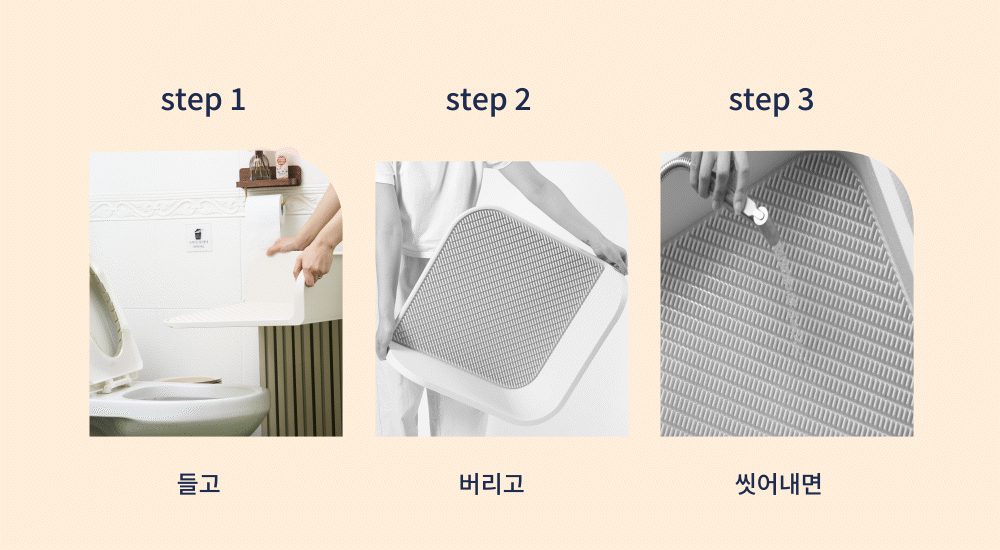 step 1

들고

step 2

버리고

step 3

씻어내면