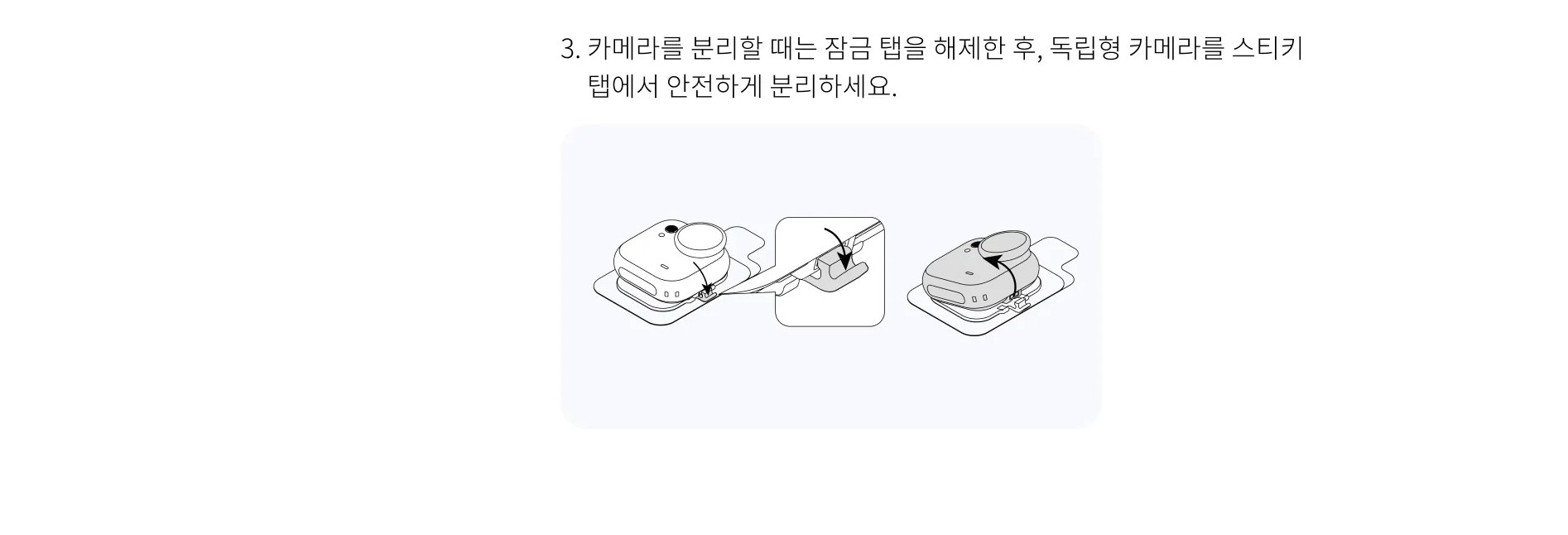 3. 카메라를 분리할 때는 잠금 탭을 해제한 후, 독립형 카메라를 스티키 탭에서 안전하게 분리하세요.