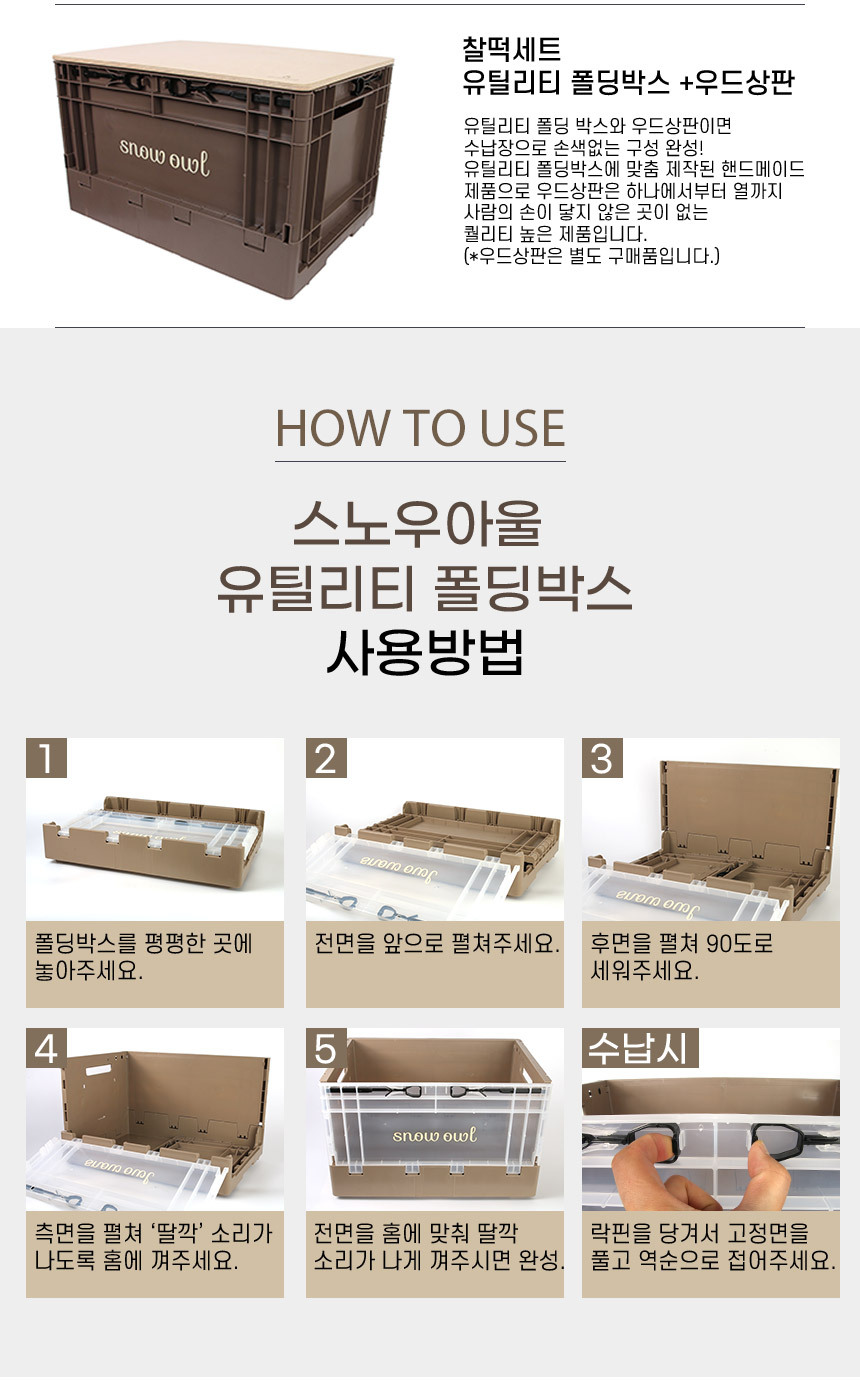 snow owl

찰떡세트
유틸리티 폴딩박스 +우드상판

유틸리티 폴딩 박스와 우드상판이면 수납장으로 손색없는 구성 완성! 유틸리티 폴딩박스에 맞춤 제작된 핸드메이드 제품으로 우드상판은 하나에서부터 열까지 사람의 손이 닿지 않은 곳이 없는 퀄리티 높은 제품입니다. (*우드상판은 별도 구매품입니다.)

HOW TO USE

스노우아울
유틸리티 폴딩박스
사용방법

1
폴딩박스를 평평한 곳에 놓아주세요.

2
snow owl
전면을 앞으로 펼쳐주세요.

3
snow owl
후면을 펼쳐 90도로 세워주세요.

4
snow owl
측면을 펼쳐 '딸깍' 소리가 나도록 홈에 껴주세요.

5
snow owl
전면을 홈에 맞춰 딸깍 소리가 나게 껴주시면 완성.

수납시
락핀을 당겨서 고정면을 풀고 역순으로 접어주세요.