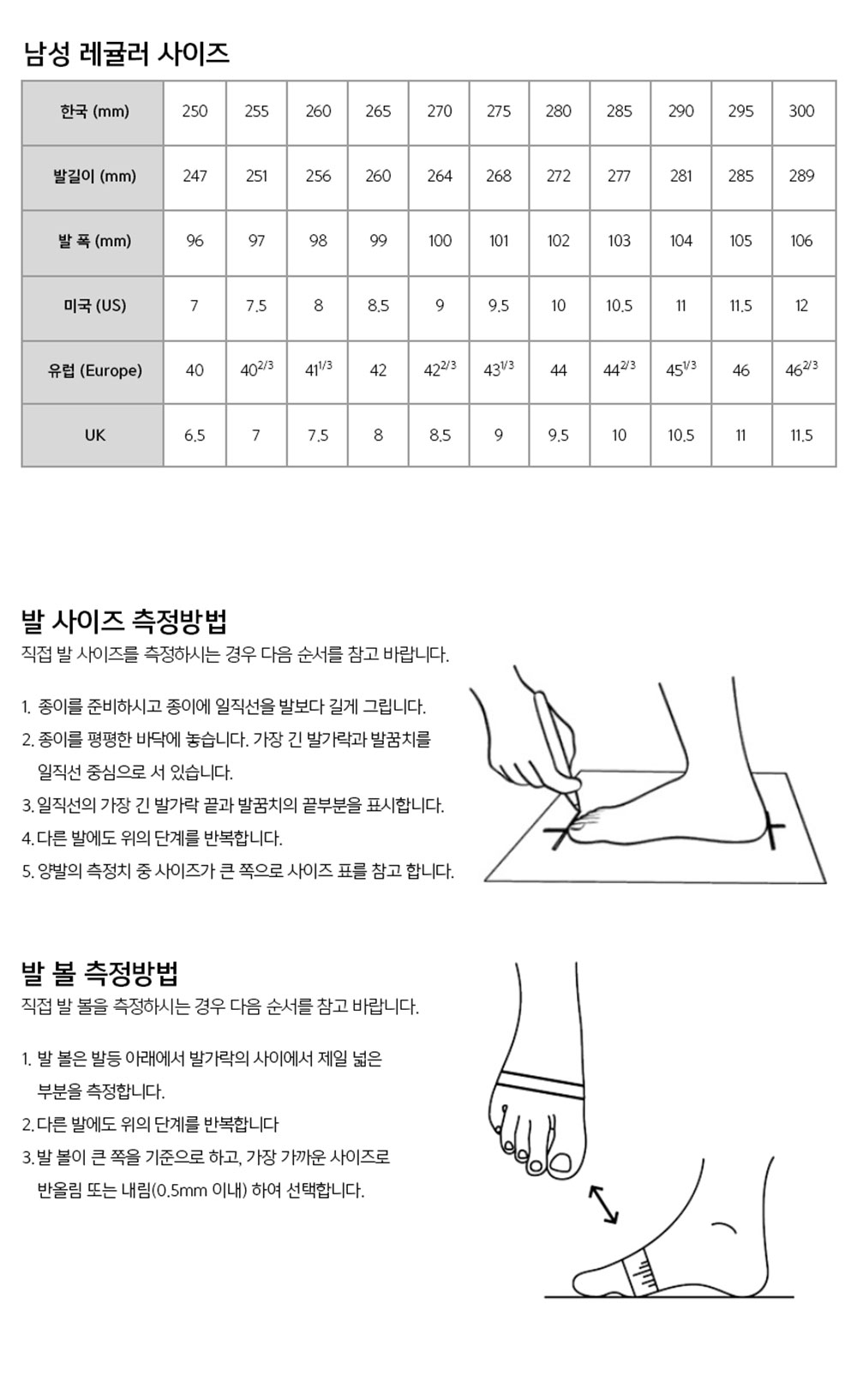 남성 레귤러 사이즈

| 한국 (mm) | 250 | 255 | 260 | 265 | 270 | 275 | 280 | 285 | 290 | 295 | 300 |
|---|---|---|---|---|---|---|---|---|---|---|---|
| 발길이 (mm) | 247 | 251 | 256 | 260 | 264 | 268 | 272 | 277 | 281 | 285 | 289 |
| 발 폭 (mm) | 96 | 97 | 98 | 99 | 100 | 101 | 102 | 103 | 104 | 105 | 106 |
| 미국 (US) | 7 | 7.5 | 8 | 8.5 | 9 | 9.5 | 10 | 10.5 | 11 | 11.5 | 12 |
| 유럽 (Europe) | 40 | $40^{2/3}$ | $41^{1/3}$ | 42 | $42^{2/3}$ | $43^{1/3}$ | 44 | $44^{2/3}$ | $45^{1/3}$ | 46 | $46^{2/3}$ |
| UK | 6.5 | 7 | 7.5 | 8 | 8.5 | 9 | 9.5 | 10 | 10.5 | 11 | 11.5 |

발 사이즈 측정방법
직접 발 사이즈를 측정하시는 경우 다음 순서를 참고 바랍니다.

1. 종이를 준비하시고 종이에 일직선을 발보다 길게 그립니다.
2. 종이를 평평한 바닥에 놓습니다. 가장 긴 발가락과 발꿈치를 일직선 중심으로 서 있습니다.
3. 일직선의 가장 긴 발가락 끝과 발꿈치의 끝부분을 표시합니다.
4. 다른 발에도 위의 단계를 반복합니다.
5. 양발의 측정치 중 사이즈가 큰 쪽으로 사이즈 표를 참고 합니다.

발 볼 측정방법
직접 발 볼을 측정하시는 경우 다음 순서를 참고 바랍니다.

1. 발 볼은 발등 아래에서 발가락의 사이에서 제일 넓은 부분을 측정합니다.
2. 다른 발에도 위의 단계를 반복합니다
3. 발 볼이 큰 쪽을 기준으로 하고, 가장 가까운 사이즈로 반올림 또는 내림(0.5mm 이내) 하여 선택합니다.