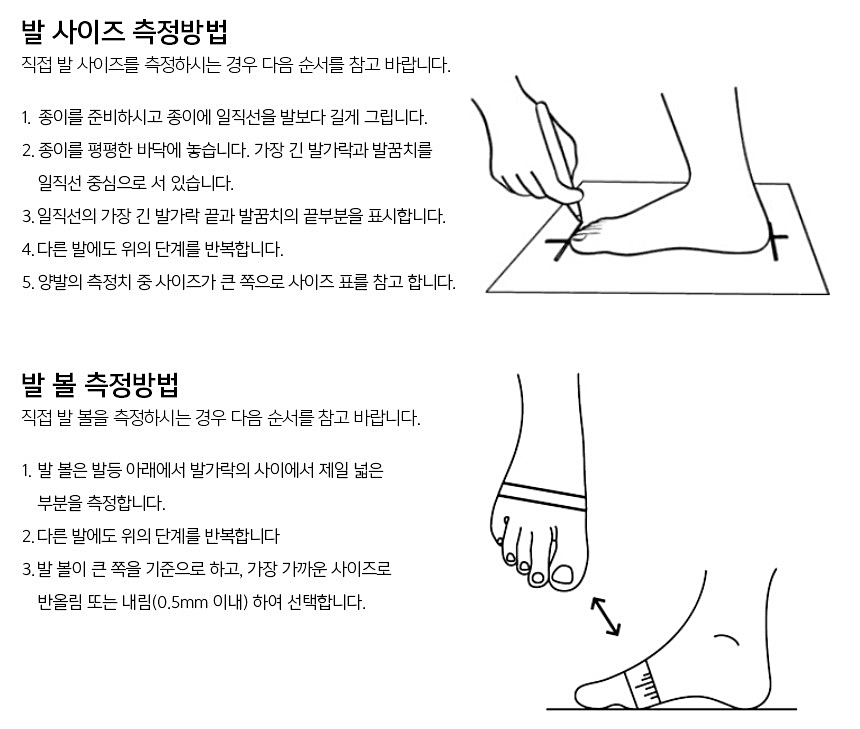 발 사이즈 측정방법
직접 발 사이즈를 측정하시는 경우 다음 순서를 참고 바랍니다.

1. 종이를 준비하시고 종이에 일직선을 발보다 길게 그립니다.
2. 종이를 평평한 바닥에 놓습니다. 가장 긴 발가락과 발꿈치를 일직선 중심으로 서 있습니다.
3. 일직선의 가장 긴 발가락 끝과 발꿈치의 끝부분을 표시합니다.
4. 다른 발에도 위의 단계를 반복합니다.
5. 양발의 측정치 중 사이즈가 큰 쪽으로 사이즈 표를 참고 합니다.

발 볼 측정방법
직접 발 볼을 측정하시는 경우 다음 순서를 참고 바랍니다.

1. 발 볼은 발등 아래에서 발가락의 사이에서 제일 넓은 부분을 측정합니다.
2. 다른 발에도 위의 단계를 반복합니다
3. 발 볼이 큰 쪽을 기준으로 하고, 가장 가까운 사이즈로 반올림 또는 내림(0.5mm 이내) 하여 선택합니다.