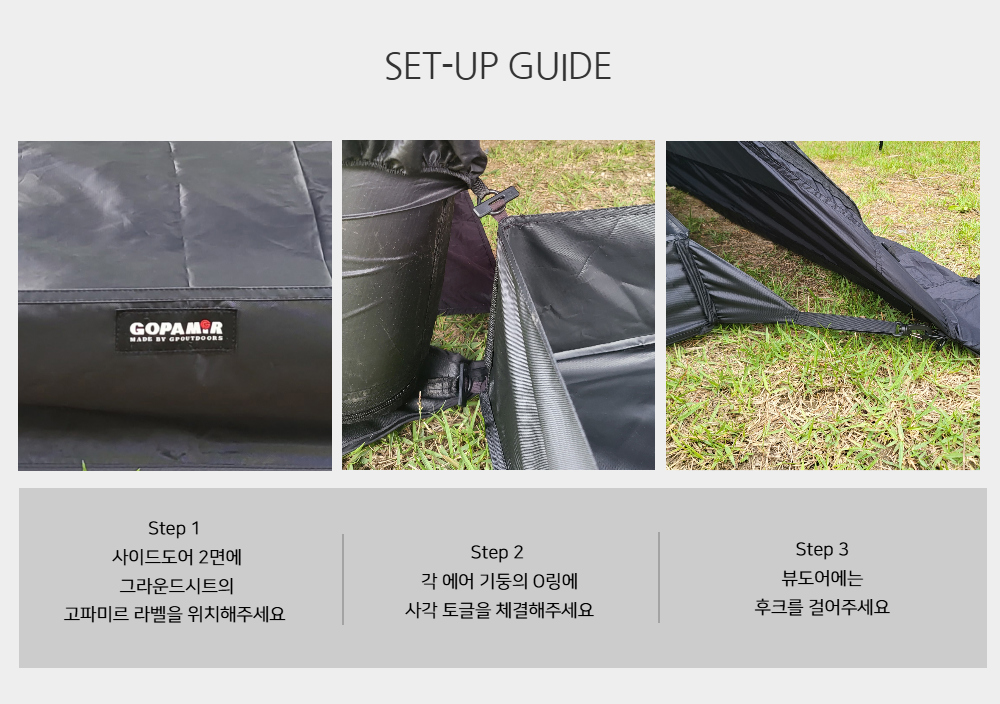 SET-UP GUIDE

GOPAMIR
MADE BY GPOUTDOORS

Step 1
사이드도어 2면에
그라운드시트의
고파미르 라벨을 위치해주세요

Step 2
각 에어 기둥의 O링에
사각 토글을 체결해주세요

Step 3
뷰도어에는
후크를 걸어주세요