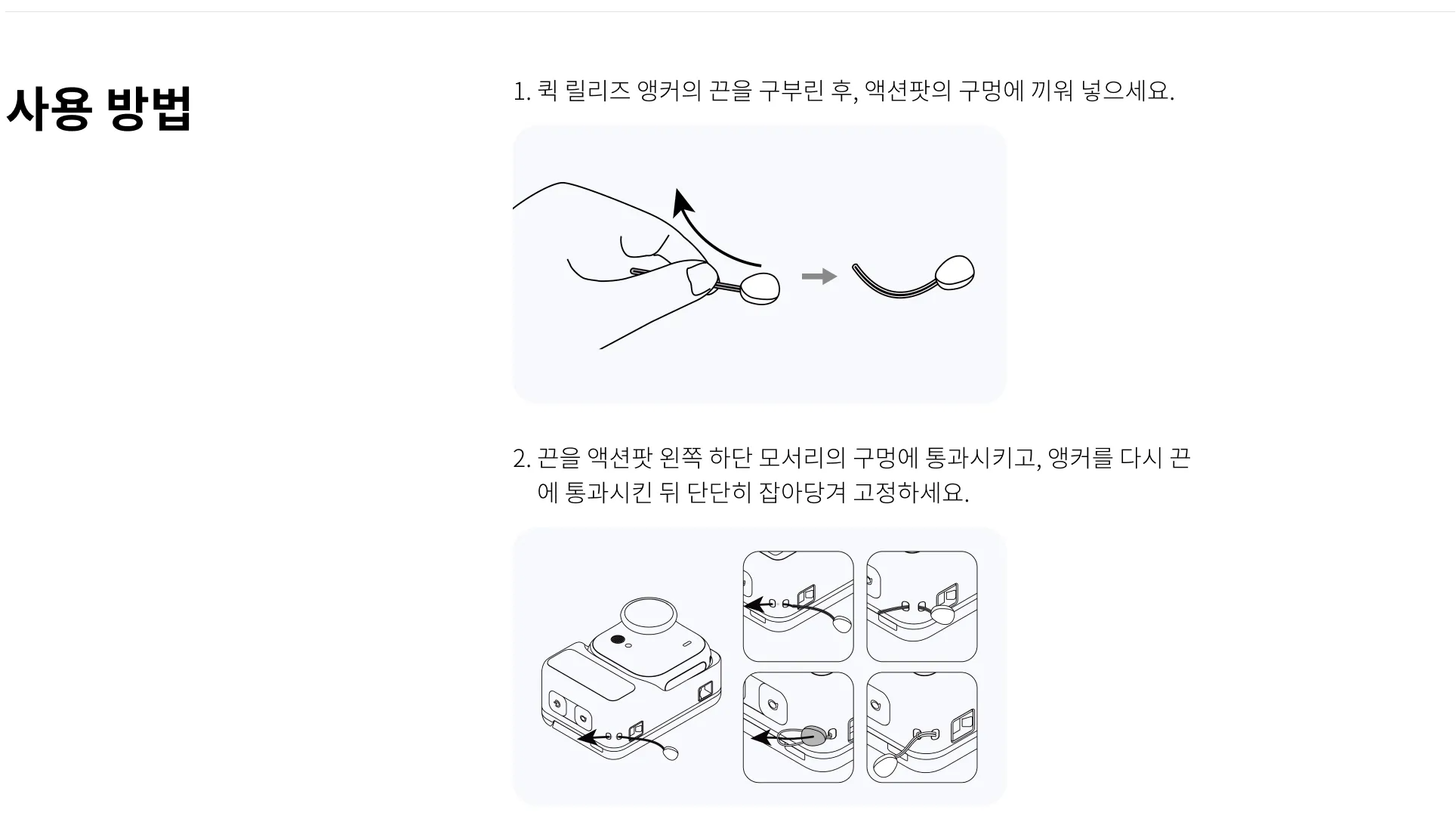 사용 방법

1. 퀵 릴리즈 앵커의 끈을 구부린 후, 액션팟의 구멍에 끼워 넣으세요.

2. 끈을 액션팟 왼쪽 하단 모서리의 구멍에 통과시키고, 앵커를 다시 끈에 통과시킨 뒤 단단히 잡아당겨 고정하세요.