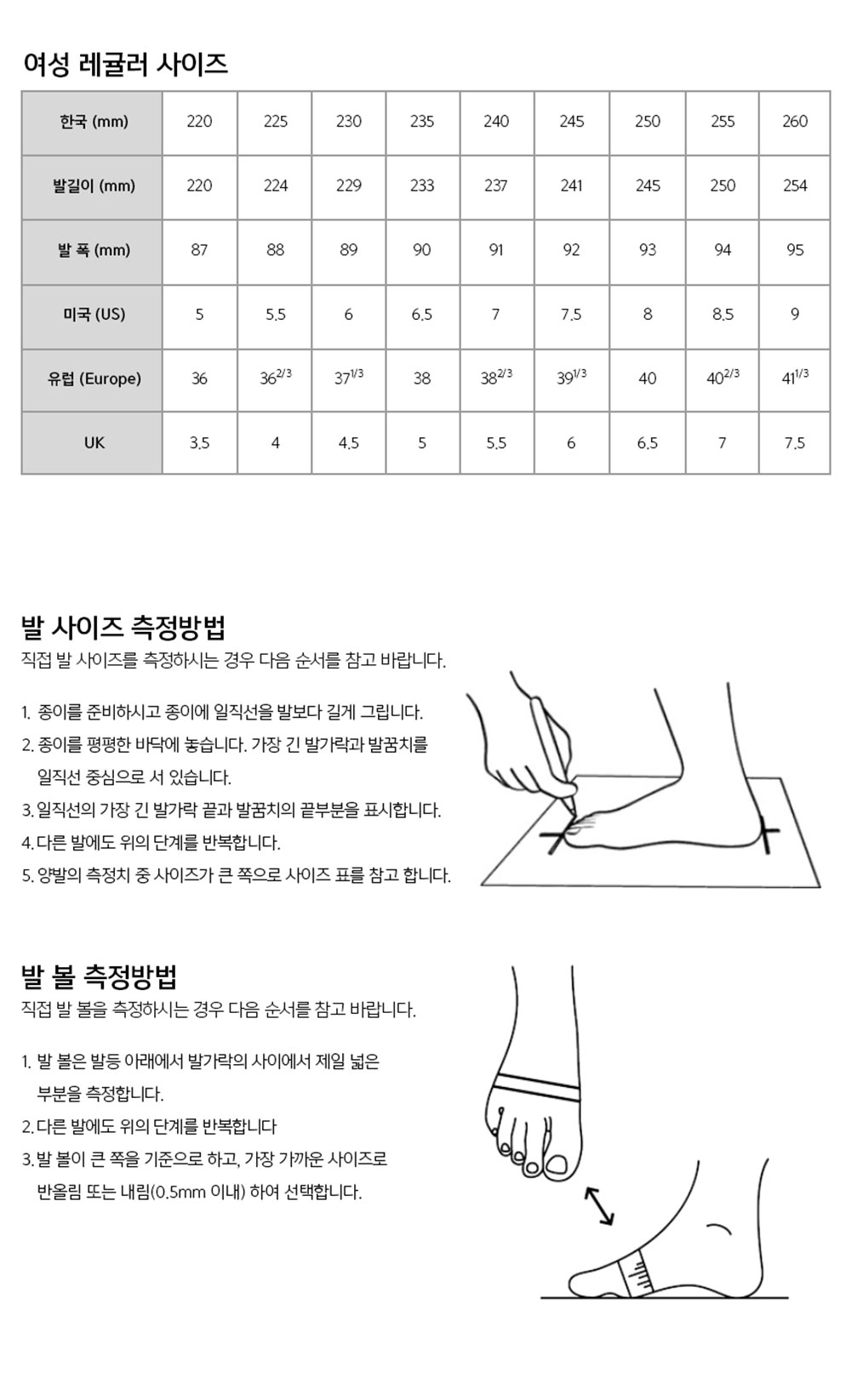 여성 레귤러 사이즈

| 한국 (mm) | 220 | 225 | 230 | 235 | 240 | 245 | 250 | 255 | 260 |
|---|---|---|---|---|---|---|---|---|---|
| 발길이 (mm) | 220 | 224 | 229 | 233 | 237 | 241 | 245 | 250 | 254 |
| 발 폭 (mm) | 87 | 88 | 89 | 90 | 91 | 92 | 93 | 94 | 95 |
| 미국 (US) | 5 | 5.5 | 6 | 6.5 | 7 | 7.5 | 8 | 8.5 | 9 |
| 유럽 (Europe) | 36 | $36^{2/3}$ | $37^{1/3}$ | 38 | $38^{2/3}$ | $39^{1/3}$ | 40 | $40^{2/3}$ | $41^{1/3}$ |
| UK | 3.5 | 4 | 4.5 | 5 | 5.5 | 6 | 6.5 | 7 | 7.5 |

발 사이즈 측정방법
직접 발 사이즈를 측정하시는 경우 다음 순서를 참고 바랍니다.

1. 종이를 준비하시고 종이에 일직선을 발보다 길게 그립니다.
2. 종이를 평평한 바닥에 놓습니다. 가장 긴 발가락과 발꿈치를 일직선 중심으로 서 있습니다.
3. 일직선의 가장 긴 발가락 끝과 발꿈치의 끝부분을 표시합니다.
4. 다른 발에도 위의 단계를 반복합니다.
5. 양발의 측정치 중 사이즈가 큰 쪽으로 사이즈 표를 참고 합니다.

발 볼 측정방법
직접 발 볼을 측정하시는 경우 다음 순서를 참고 바랍니다.

1. 발 볼은 발등 아래에서 발가락의 사이에서 제일 넓은 부분을 측정합니다.
2. 다른 발에도 위의 단계를 반복합니다
3. 발 볼이 큰 쪽을 기준으로 하고, 가장 가까운 사이즈로 반올림 또는 내림(0.5mm 이내) 하여 선택합니다.