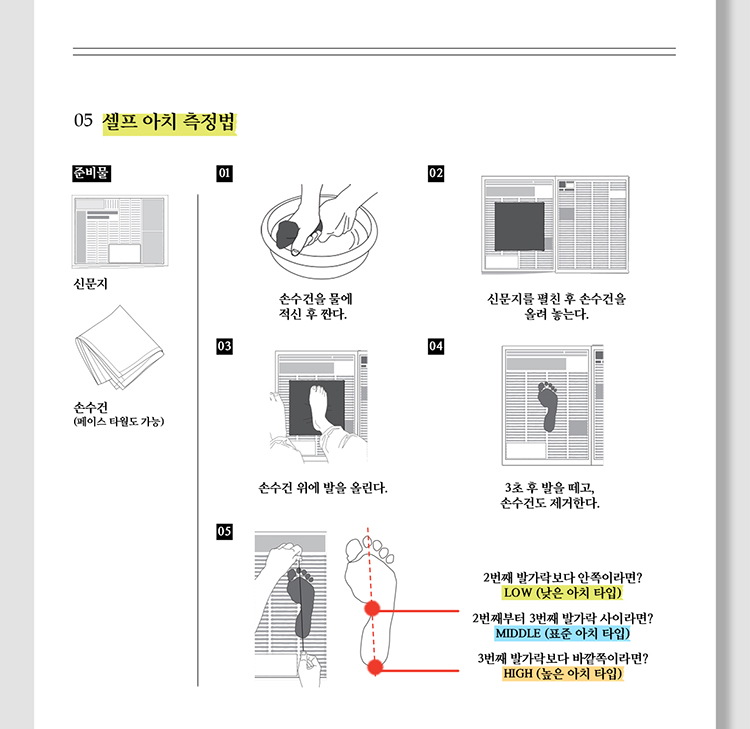 05 셀프 아치 측정법

준비물

신문지

손수건
(페이스 타월도 가능)

01

손수건을 물에
적신 후 짠다.

02

신문지를 펼친 후 손수건을
올려 놓는다.

03

손수건 위에 발을 올린다.

04

3초 후 발을 떼고,
손수건도 제거한다.

05

2번째 발가락보다 안쪽이라면?
LOW (낮은 아치 타입)

2번째부터 3번째 발가락 사이라면?
MIDDLE (표준 아치 타입)

3번째 발가락보다 바깥쪽이라면?
HIGH (높은 아치 타입)