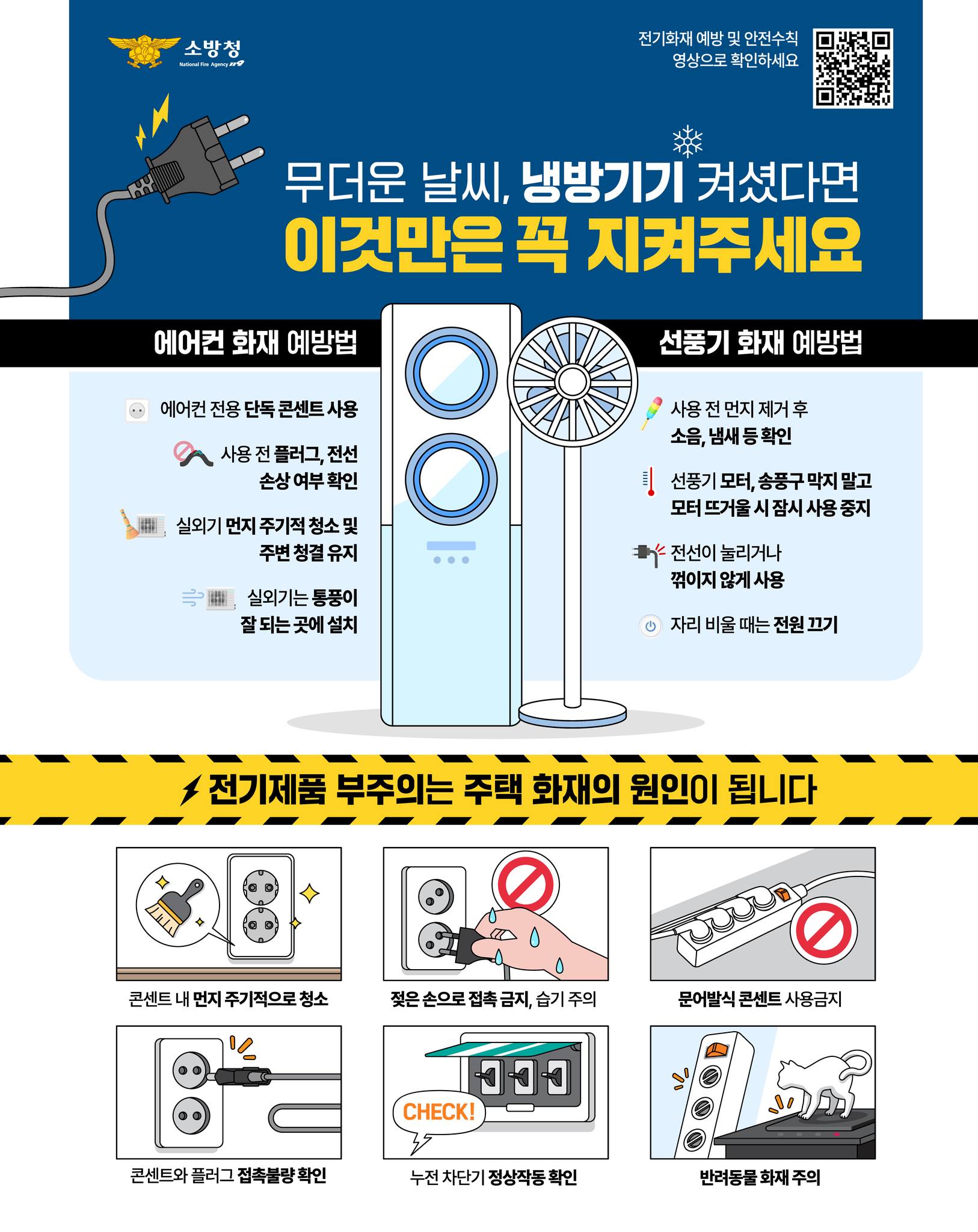 소방청
National Fire Agency 119

전기화재 예방 및 안전수칙
영상으로 확인하세요

무더운 날씨, 냉방기기 켜셨다면
이것만은 꼭 지켜주세요

에어컨 화재 예방법

에어컨 전용 단독 콘센트 사용

사용 전 플러그, 전선 손상 여부 확인

실외기 먼지 주기적 청소 및 주변 청결 유지

실외기는 통풍이 잘 되는 곳에 설치

선풍기 화재 예방법

사용 전 먼지 제거 후 소음, 냄새 등 확인

선풍기 모터, 송풍구 막지 말고 모터 뜨거울 시 잠시 사용 중지

전선이 눌리거나 꺾이지 않게 사용

자리 비울 때는 전원 끄기

전기제품 부주의는 주택 화재의 원인이 됩니다

콘센트 내 먼지 주기적으로 청소

젖은 손으로 접촉 금지, 습기 주의

문어발식 콘센트 사용금지

콘센트와 플러그 접촉불량 확인

CHECK!

누전 차단기 정상작동 확인

반려동물 화재 주의