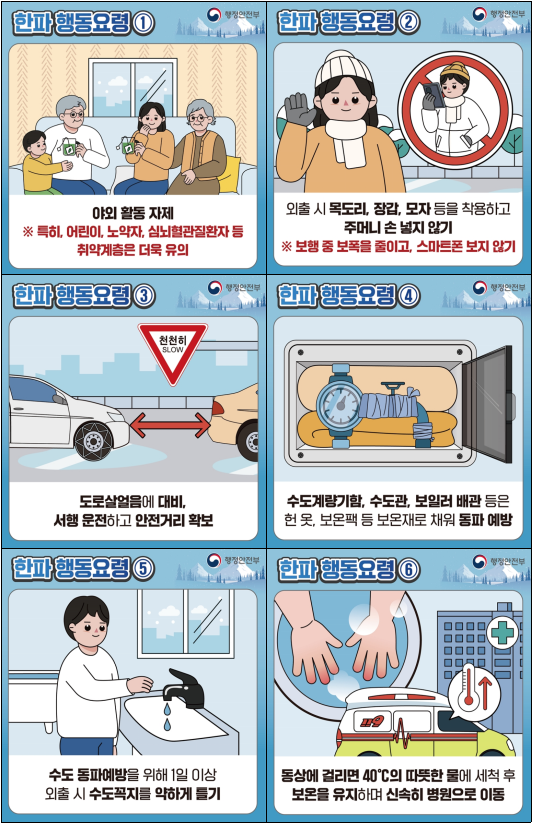 한파 행동요령 ①

행정안전부

야외 활동 자제
※ 특히, 어린이, 노약자, 심뇌혈관질환자 등 취약계층은 더욱 유의

한파 행동요령 ②

행정안전부

외출 시 목도리, 장갑, 모자 등을 착용하고 주머니 손 넣지 않기
※ 보행 중 보폭을 줄이고, 스마트폰 보지 않기

한파 행동요령 ③

행정안전부

천천히
SLOW

도로살얼음에 대비, 서행 운전하고 안전거리 확보

한파 행동요령 ④

행정안전부

수도계량기함, 수도관, 보일러 배관 등은 헌 옷, 보온팩 등 보온재로 채워 동파 예방

한파 행동요령 ⑤

행정안전부

수도 동파예방을 위해 1일 이상 외출 시 수도꼭지를 약하게 틀기

한파 행동요령 ⑥

행정안전부

119

동상에 걸리면 40°C의 따뜻한 물에 세척 후 보온을 유지하며 신속히 병원으로 이동