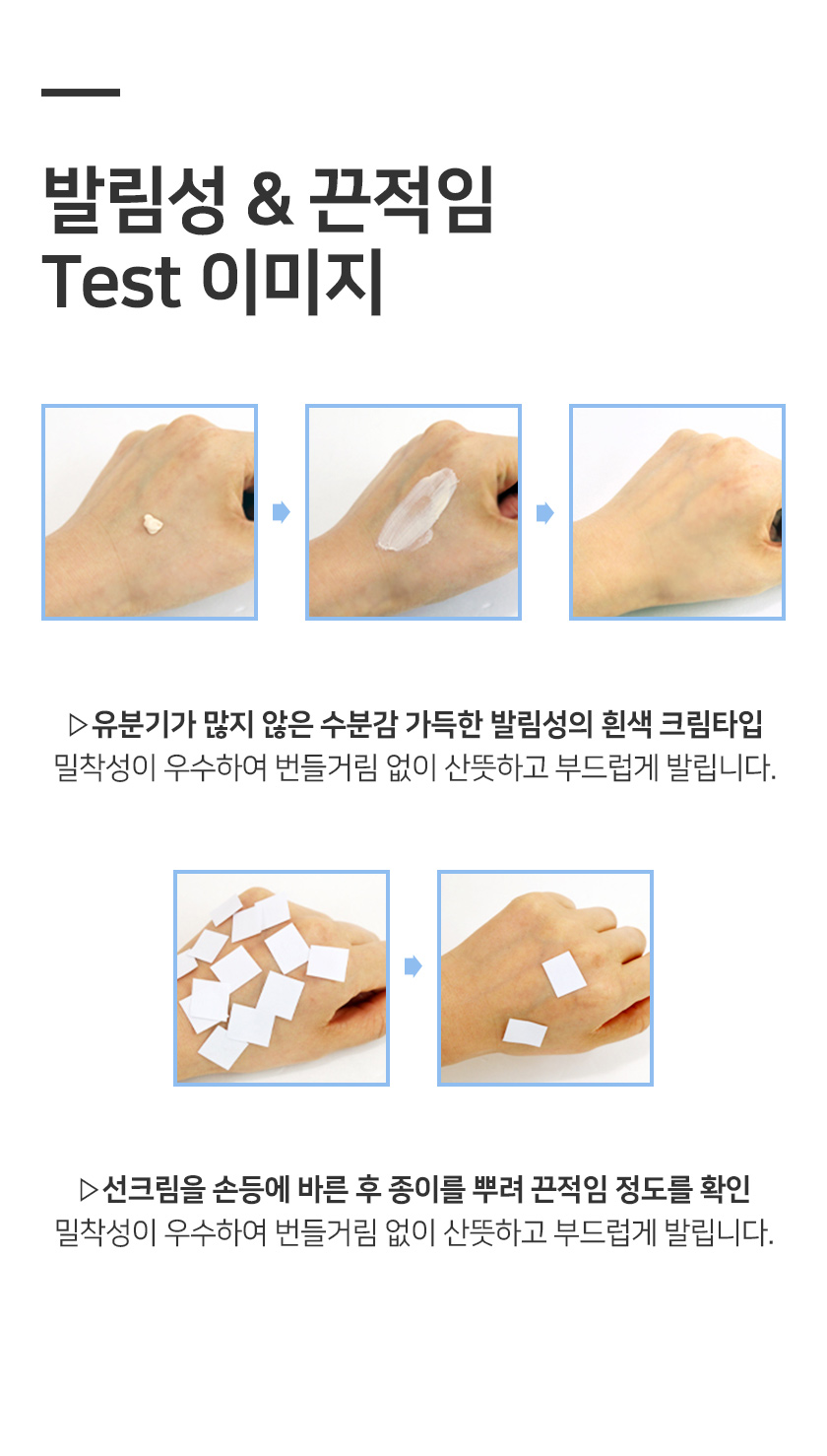 발림성 & 끈적임
Test 이미지

▷유분기가 많지 않은 수분감 가득한 발림성의 흰색 크림타입
밀착성이 우수하여 번들거림 없이 산뜻하고 부드럽게 발립니다.

▷선크림을 손등에 바른 후 종이를 뿌려 끈적임 정도를 확인
밀착성이 우수하여 번들거림 없이 산뜻하고 부드럽게 발립니다.