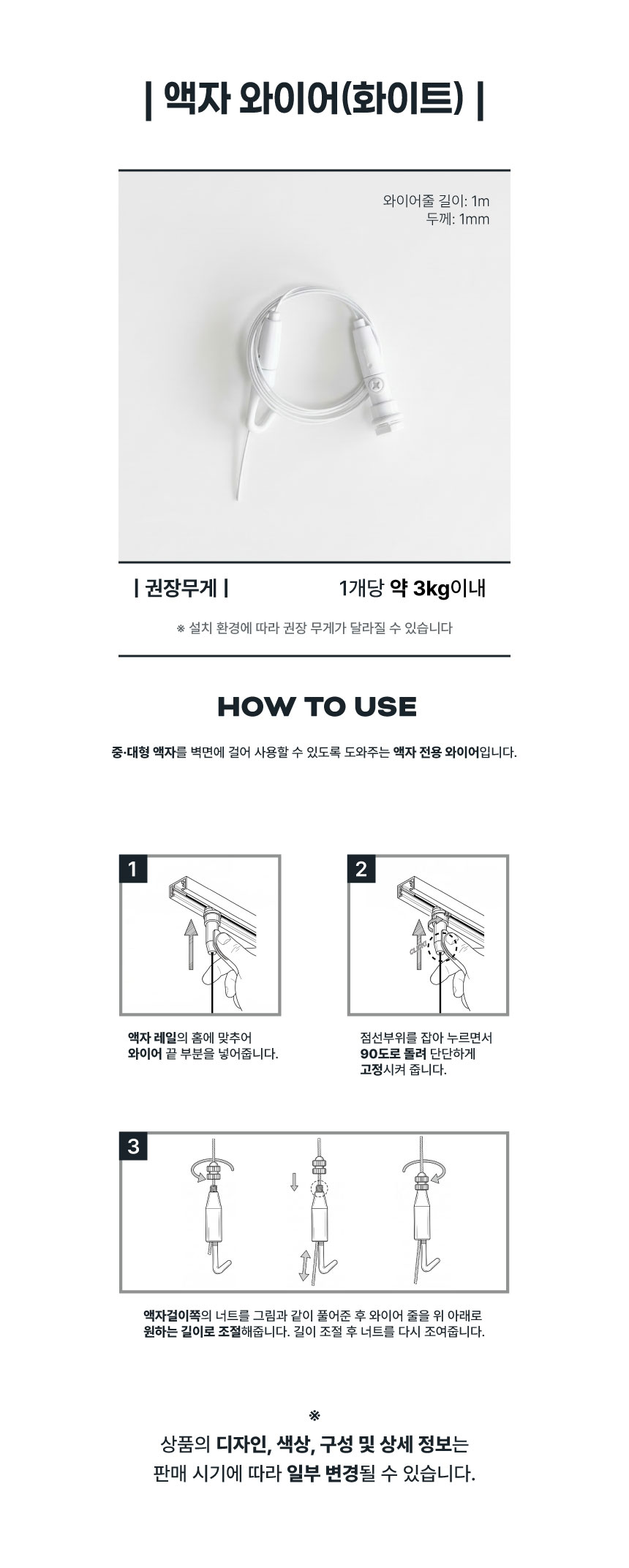 | 액자 와이어(화이트) |

와이어줄 길이: 1m
두께: 1mm

| 권장무게 | 1개당 약 3kg이내

※ 설치 환경에 따라 권장 무게가 달라질 수 있습니다

HOW TO USE

중·대형 액자를 벽면에 걸어 사용할 수 있도록 도와주는 액자 전용 와이어입니다.

1

액자 레일의 홈에 맞추어 와이어 끝 부분을 넣어줍니다.

2

CLICK

점선부위를 잡아 누르면서 90도로 돌려 단단하게 고정시켜 줍니다.

3

액자걸이쪽의 너트를 그림과 같이 풀어준 후 와이어 줄을 위 아래로 원하는 길이로 조절해줍니다. 길이 조절 후 너트를 다시 조여줍니다.

※

상품의 디자인, 색상, 구성 및 상세 정보는 판매 시기에 따라 일부 변경될 수 있습니다.