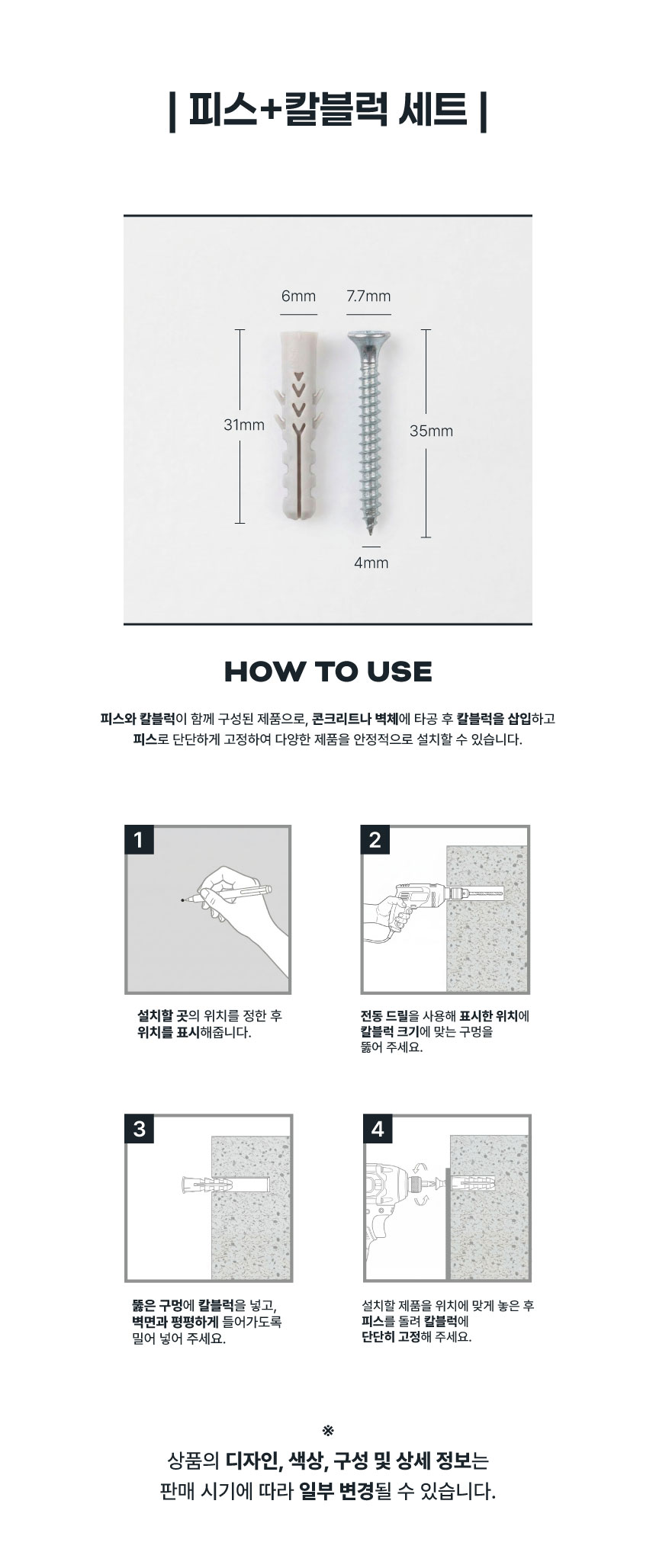 | 피스+칼블럭 세트 |

6mm

7.7mm

31mm

35mm

4mm

HOW TO USE

피스와 칼블럭이 함께 구성된 제품으로, 콘크리트나 벽체에 타공 후 칼블럭을 삽입하고 피스로 단단하게 고정하여 다양한 제품을 안정적으로 설치할 수 있습니다.

1

설치할 곳의 위치를 정한 후 위치를 표시해줍니다.

2

전동 드릴을 사용해 표시한 위치에 칼블럭 크기에 맞는 구멍을 뚫어 주세요.

3

뚫은 구멍에 칼블럭을 넣고, 벽면과 평평하게 들어가도록 밀어 넣어 주세요.

4

설치할 제품을 위치에 맞게 놓은 후 피스를 돌려 칼블럭에 단단히 고정해 주세요.

※

상품의 디자인, 색상, 구성 및 상세 정보는 판매 시기에 따라 일부 변경될 수 있습니다.