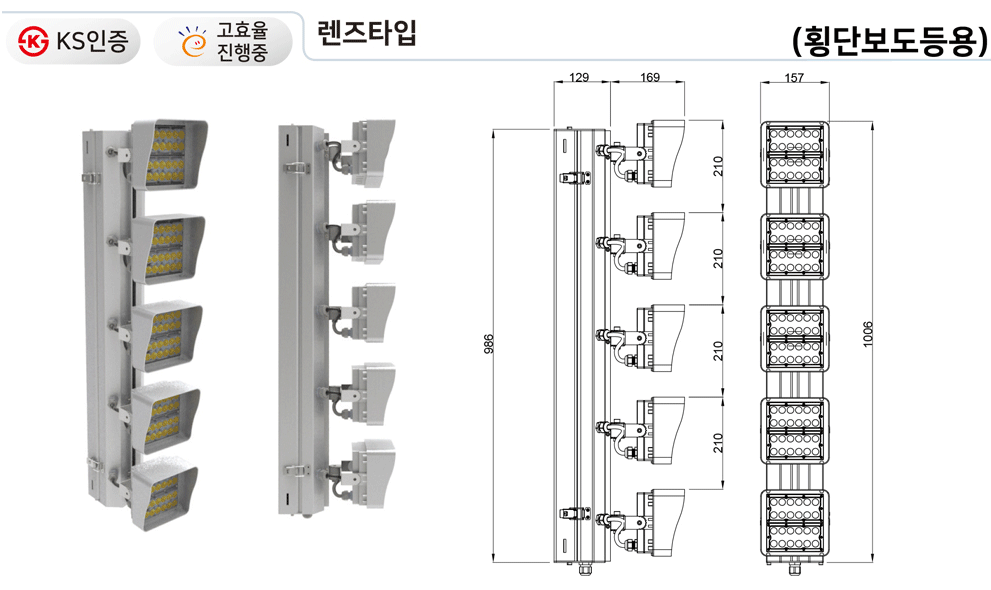 KS인증

고효율 진행중

렌즈타입

(횡단보도등용)

129
169
157
210
210
210
210
986
1006