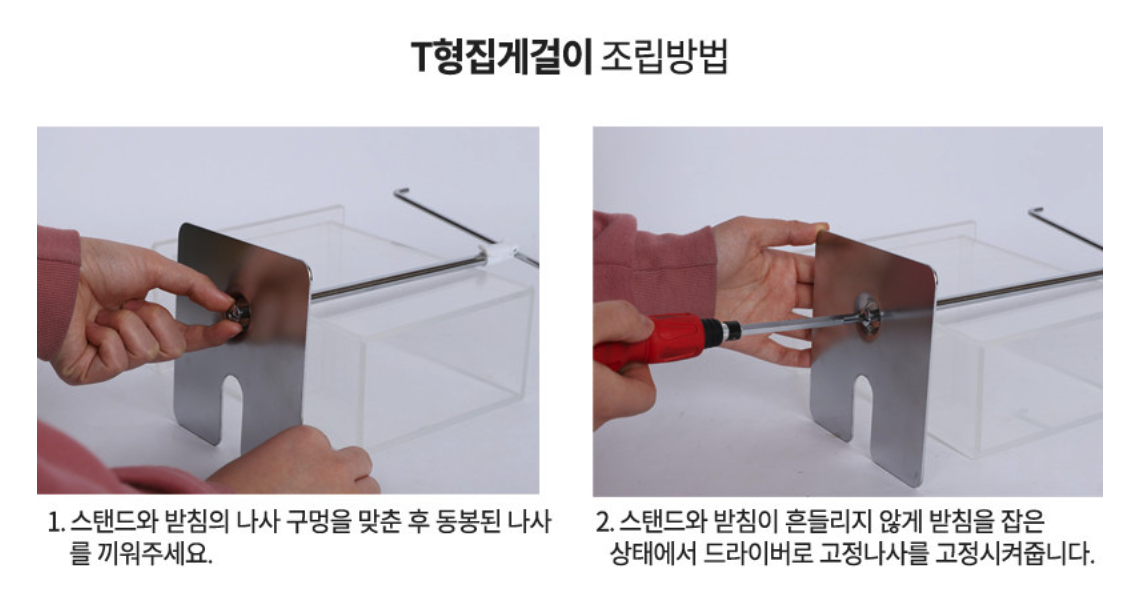 T형집게걸이 조립방법

1. 스탠드와 받침의 나사 구멍을 맞춘 후 동봉된 나사를 끼워주세요.

2. 스탠드와 받침이 흔들리지 않게 받침을 잡은 상태에서 드라이버로 고정나사를 고정시켜줍니다.