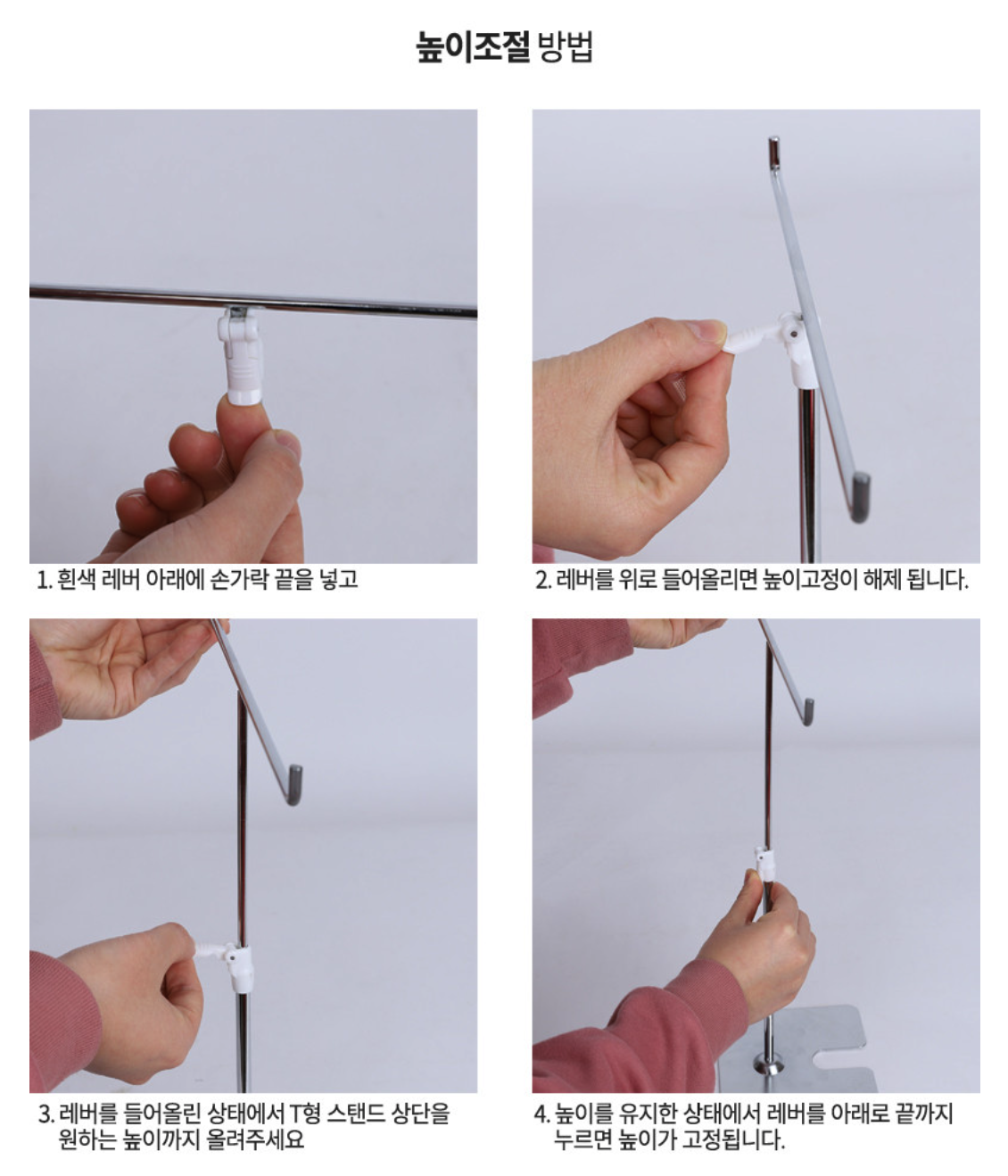 높이조절 방법

1. 흰색 레버 아래에 손가락 끝을 넣고

2. 레버를 위로 들어올리면 높이고정이 해제 됩니다.

3. 레버를 들어올린 상태에서 T형 스탠드 상단을 원하는 높이까지 올려주세요

4. 높이를 유지한 상태에서 레버를 아래로 끝까지 누르면 높이가 고정됩니다.