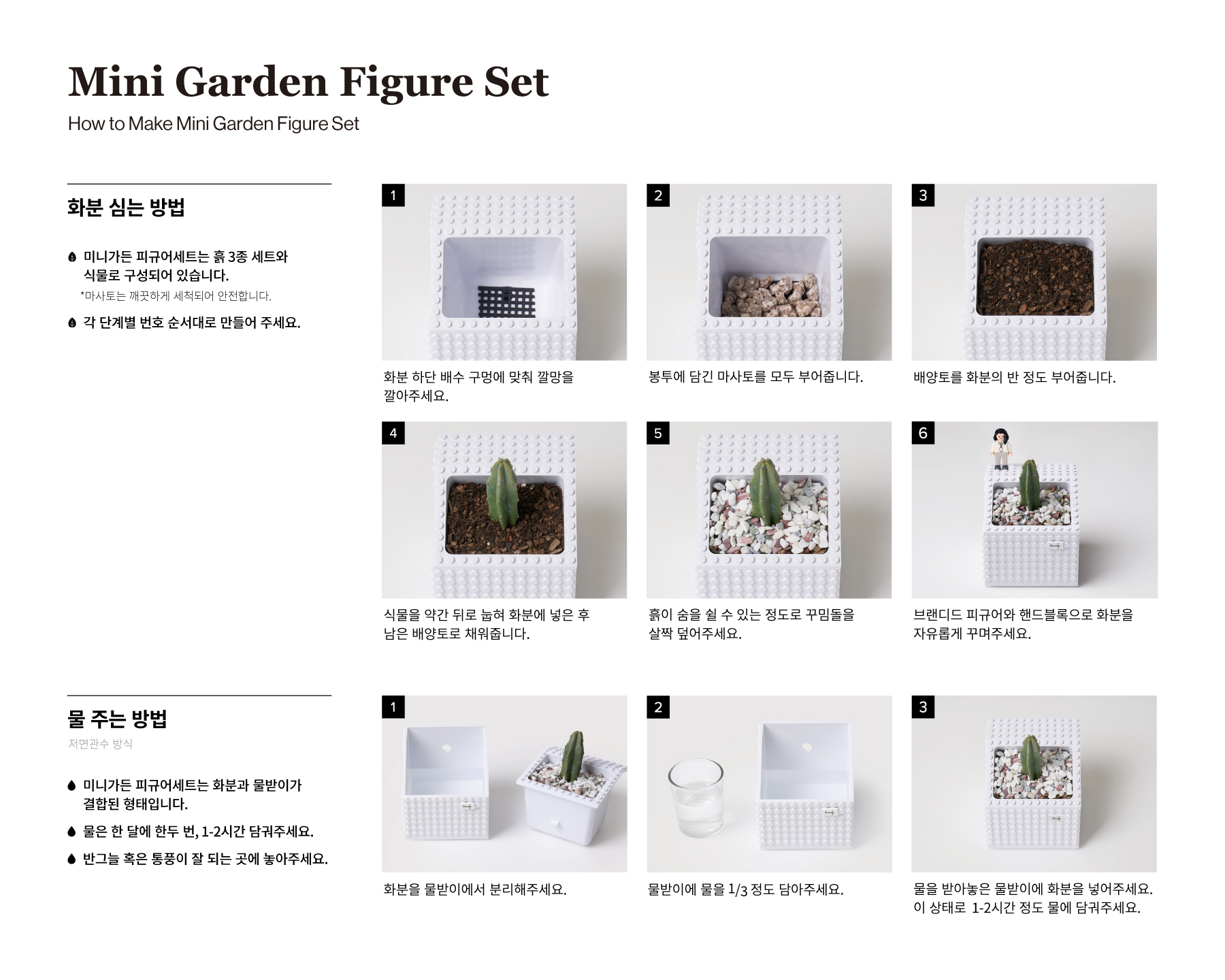 Mini Garden Figure Set

How to Make Mini Garden Figure Set

화분 심는 방법

미니가든 피규어세트는 흙 3종 세트와 식물로 구성되어 있습니다.

*마사토는 깨끗하게 세척되어 안전합니다.

각 단계별 번호 순서대로 만들어 주세요.

1

화분 하단 배수 구멍에 맞춰 깔망을 깔아주세요.

2

봉투에 담긴 마사토를 모두 부어줍니다.

3

배양토를 화분의 반 정도 부어줍니다.

4

식물을 약간 뒤로 눕혀 화분에 넣은 후 남은 배양토로 채워줍니다.

5

흙이 숨을 쉴 수 있는 정도로 꾸밈돌을 살짝 덮어주세요.

6

브랜디드 피규어와 핸드블록으로 화분을 자유롭게 꾸며주세요.

물 주는 방법

저면관수 방식

미니가든 피규어세트는 화분과 물받이가 결합된 형태입니다.

물은 한 달에 한두 번, 1-2시간 담궈주세요.

반그늘 혹은 통풍이 잘 되는 곳에 놓아주세요.

1

화분을 물받이에서 분리해주세요.

2

물받이에 물을 1/3 정도 담아주세요.

3

물을 받아놓은 물받이에 화분을 넣어주세요. 이 상태로 1-2시간 정도 물에 담궈주세요.