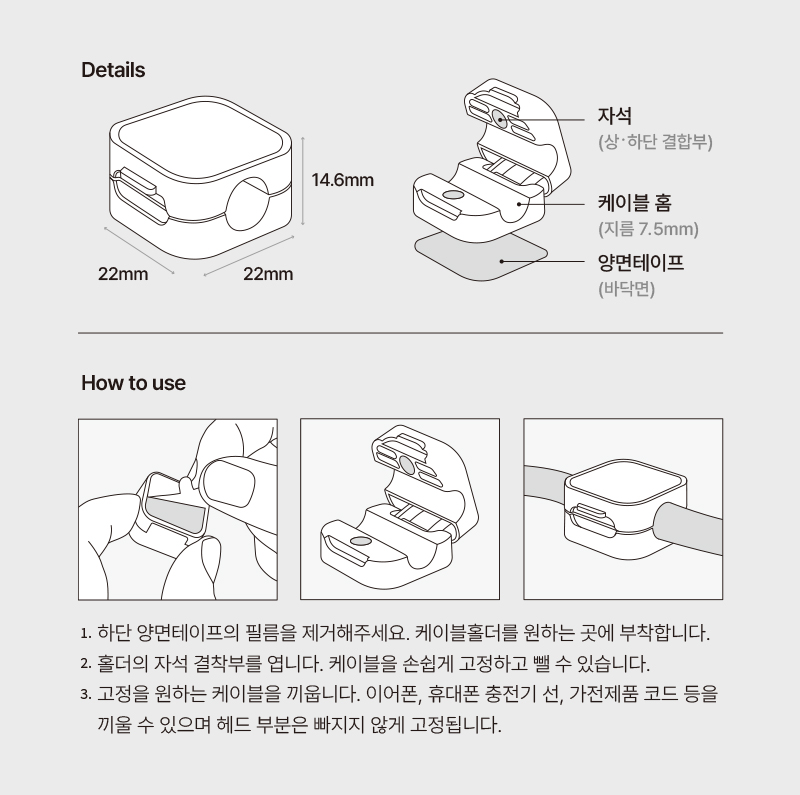 Details

14.6mm

22mm

22mm

자석
(상·하단 결합부)

케이블 홈
(지름 7.5mm)

양면테이프
(바닥면)

How to use

1. 하단 양면테이프의 필름을 제거해주세요. 케이블홀더를 원하는 곳에 부착합니다.
2. 홀더의 자석 결착부를 엽니다. 케이블을 손쉽게 고정하고 뺄 수 있습니다.
3. 고정을 원하는 케이블을 끼웁니다. 이어폰, 휴대폰 충전기 선, 가전제품 코드 등을 끼울 수 있으며 헤드 부분은 빠지지 않게 고정됩니다.