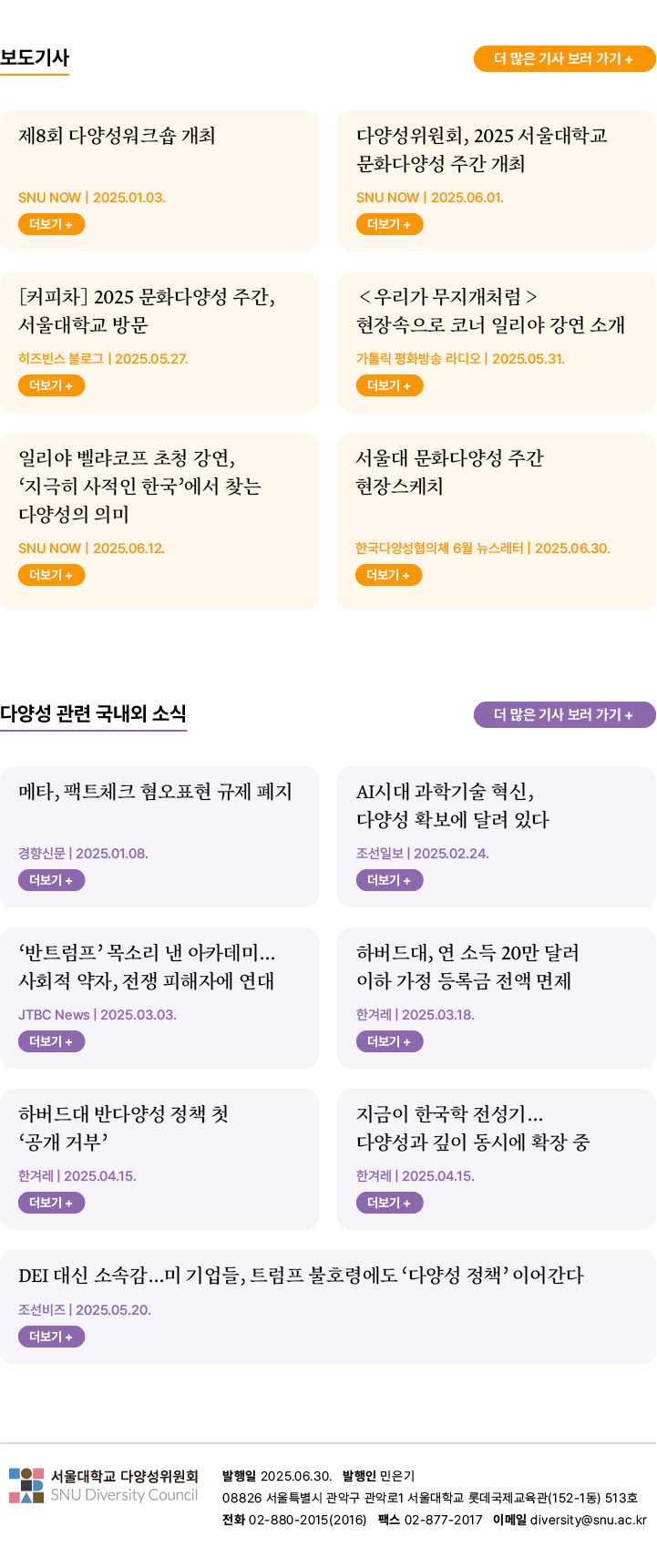 보도기사

더 많은 기사 보러 가기 +

제8회 다양성워크숍 개최

SNU NOW | 2025.01.03.

더보기 +

다양성위원회, 2025 서울대학교 문화다양성 주간 개최

SNU NOW | 2025.06.01.

더보기 +

[커피차] 2025 문화다양성 주간, 서울대학교 방문

히즈빈스 블로그 | 2025.05.27.

더보기 +

< 우리가 무지개처럼 > 현장속으로 코너 일리야 강연 소개

가톨릭 평화방송 라디오 | 2025.05.31.

더보기 +

일리야 벨랴코프 초청 강연, '지극히 사적인 한국'에서 찾는 다양성의 의미

SNU NOW | 2025.06.12.

더보기 +

서울대 문화다양성 주간 현장스케치

한국다양성협의체 6월 뉴스레터 | 2025.06.30.

더보기 +

다양성 관련 국내외 소식

더 많은 기사 보러 가기 +

메타, 팩트체크 혐오표현 규제 폐지

경향신문 | 2025.01.08.

더보기 +

AI시대 과학기술 혁신, 다양성 확보에 달려 있다

조선일보 | 2025.02.24.

더보기 +

'반트럼프' 목소리 낸 아카데미... 사회적 약자, 전쟁 피해자에 연대

JTBC News | 2025.03.03.

더보기 +

하버드대, 연 소득 20만 달러 이하 가정 등록금 전액 면제

한겨레 | 2025.03.18.

더보기 +

하버드대 반다양성 정책 첫 '공개 거부'

한겨레 | 2025.04.15.

더보기 +

지금이 한국학 전성기... 다양성과 깊이 동시에 확장 중

한겨레 | 2025.04.15.

더보기 +

DEI 대신 소속감...미 기업들, 트럼프 불호령에도 '다양성 정책' 이어간다

조선비즈 | 2025.05.20.

더보기 +

서울대학교 다양성위원회
SNU Diversity Council

발행일 2025.06.30. 발행인 민은기
08826 서울특별시 관악구 관악로1 서울대학교 롯데국제교육관(152-1동) 513호
전화 02-880-2015(2016) 팩스 02-877-2017 이메일 diversity@snu.ac.kr