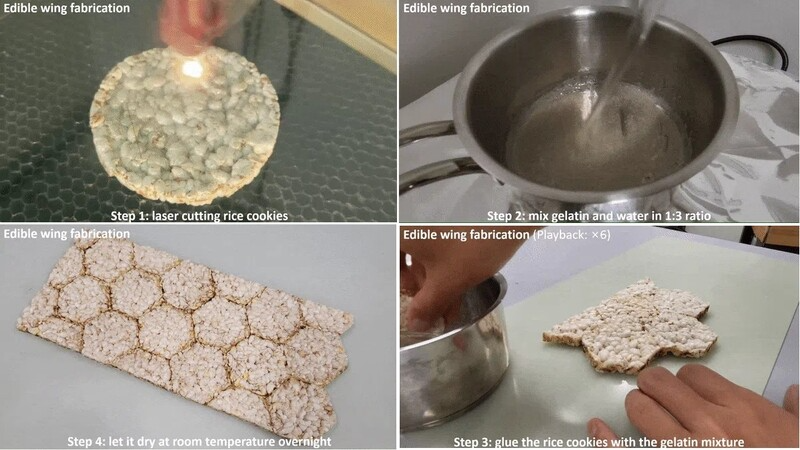 Edible wing fabrication

Step 1: laser cutting rice cookies

Edible wing fabrication

Step 2: mix gelatin and water in 1:3 ratio

Edible wing fabrication

Step 4: let it dry at room temperature overnight

Edible wing fabrication (Playback: ×6)

Step 3: glue the rice cookies with the gelatin mixture