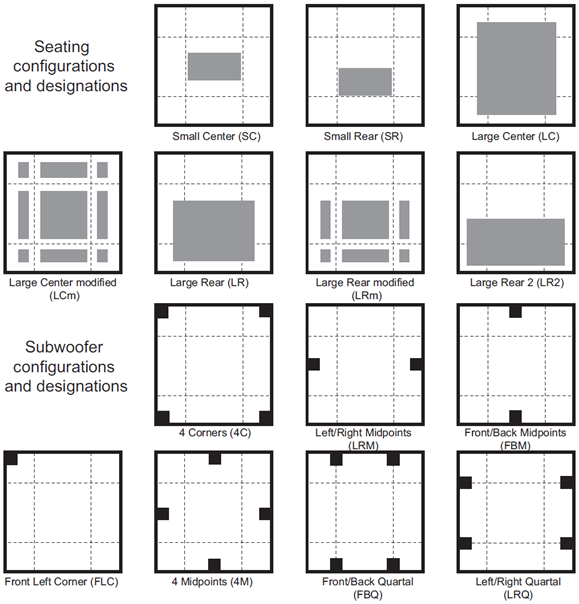 Seating configurations and designations

Small Center (SC)

Small Rear (SR)

Large Center (LC)

Large Center modified (LCm)

Large Rear (LR)

Large Rear modified (LRm)

Large Rear 2 (LR2)

Subwoofer configurations and designations

4 Corners (4C)

Left/Right Midpoints (LRM)

Front/Back Midpoints (FBM)

Front Left Corner (FLC)

4 Midpoints (4M)

Front/Back Quartal (FBQ)

Left/Right Quartal (LRQ)