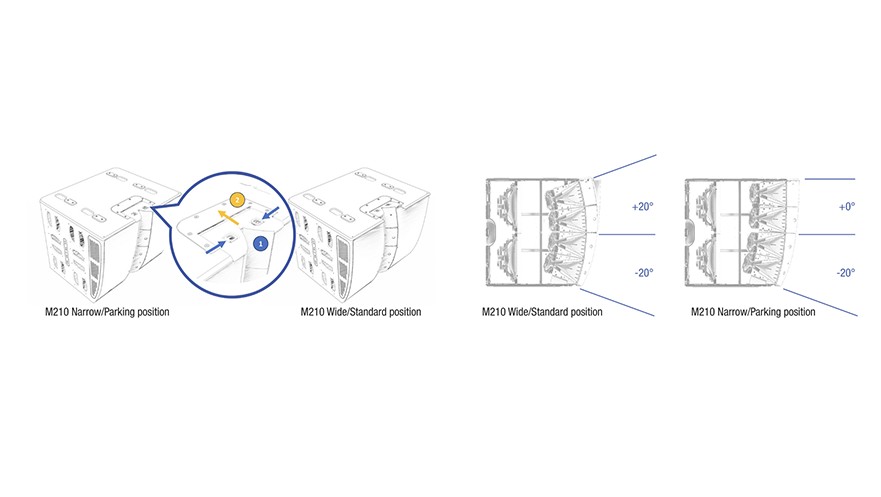 2

1

M210 Narrow/Parking position

M210 Wide/Standard position

+20°

-20°

M210 Wide/Standard position

+0°

-20°

M210 Narrow/Parking position