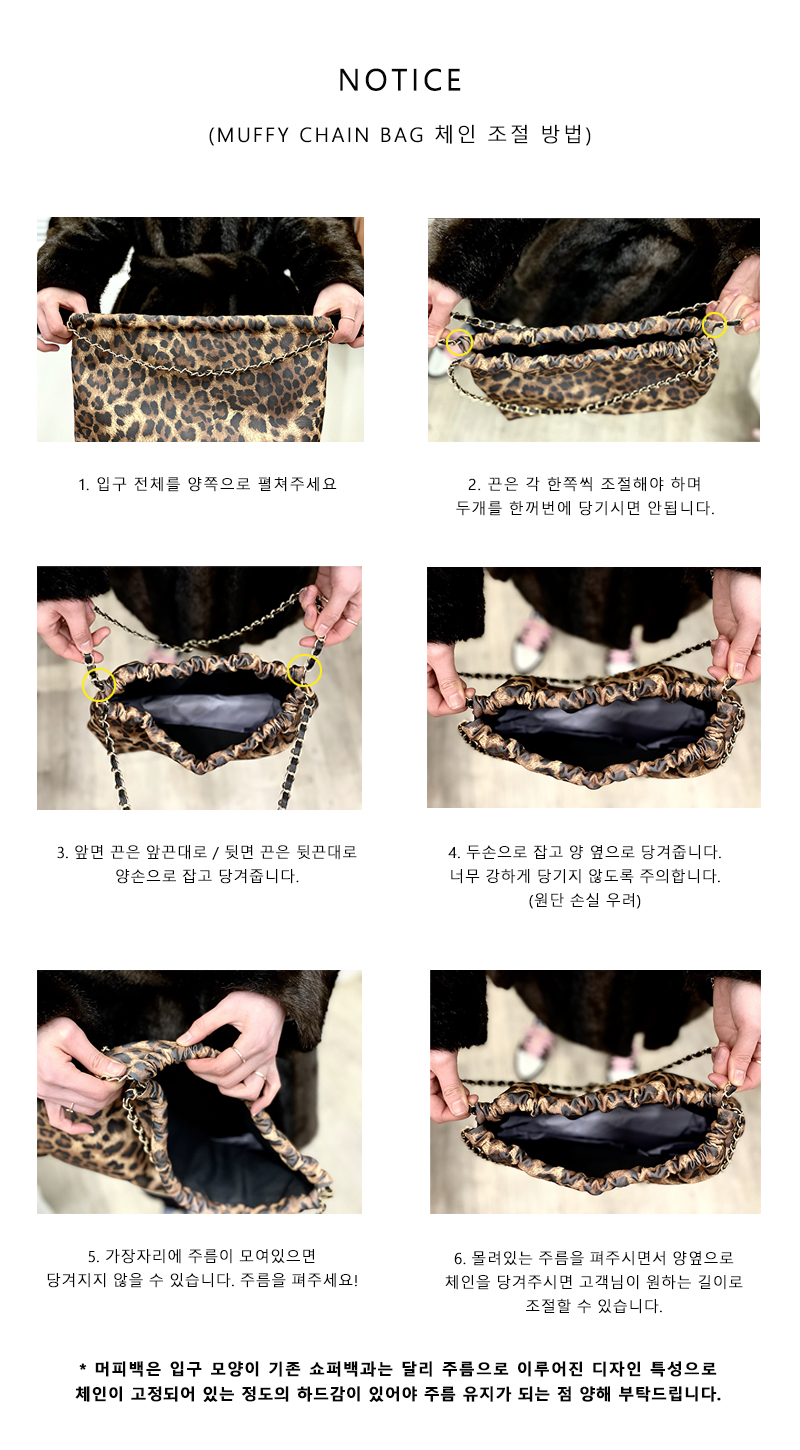 NOTICE

(MUFFY CHAIN BAG 체인 조절 방법)

1. 입구 전체를 양쪽으로 펼쳐주세요

2. 끈은 각 한쪽씩 조절해야 하며 두개를 한꺼번에 당기시면 안됩니다.

3. 앞면 끈은 앞끈대로 / 뒷면 끈은 뒷끈대로 양손으로 잡고 당겨줍니다.

4. 두손으로 잡고 양 옆으로 당겨줍니다. 너무 강하게 당기지 않도록 주의합니다. (원단 손실 우려)

5. 가장자리에 주름이 모여있으면 당겨지지 않을 수 있습니다. 주름을 펴주세요!

6. 몰려있는 주름을 펴주시면서 양옆으로 체인을 당겨주시면 고객님이 원하는 길이로 조절할 수 있습니다.

* 머피백은 입구 모양이 기존 쇼퍼백과는 달리 주름으로 이루어진 디자인 특성으로 체인이 고정되어 있는 정도의 하드감이 있어야 주름 유지가 되는 점 양해 부탁드립니다.