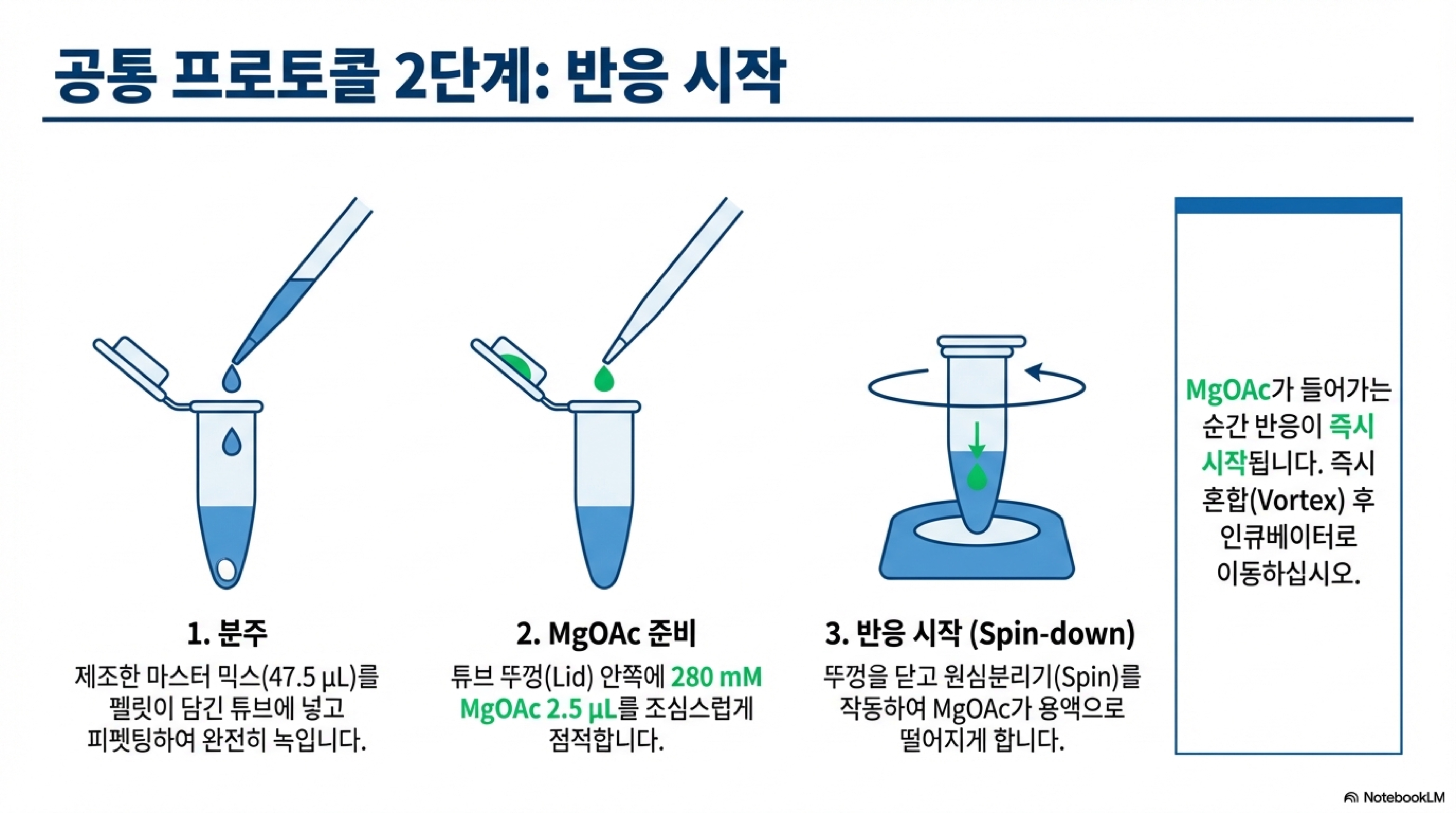 공통 프로토콜 2단계: 반응 시작

1. 분주

제조한 마스터 믹스(47.5 µL)를 펠릿이 담긴 튜브에 넣고 피펫팅하여 완전히 녹입니다.

2. MgOAc 준비

튜브 뚜껑(Lid) 안쪽에 280 mM MgOAc 2.5 µL를 조심스럽게 점적합니다.

3. 반응 시작 (Spin-down)

뚜껑을 닫고 원심분리기(Spin)를 작동하여 MgOAc가 용액으로 떨어지게 합니다.

MgOAc가 들어가는 순간 반응이 즉시 시작됩니다. 즉시 혼합(Vortex) 후 인큐베이터로 이동하십시오.

NotebookLM