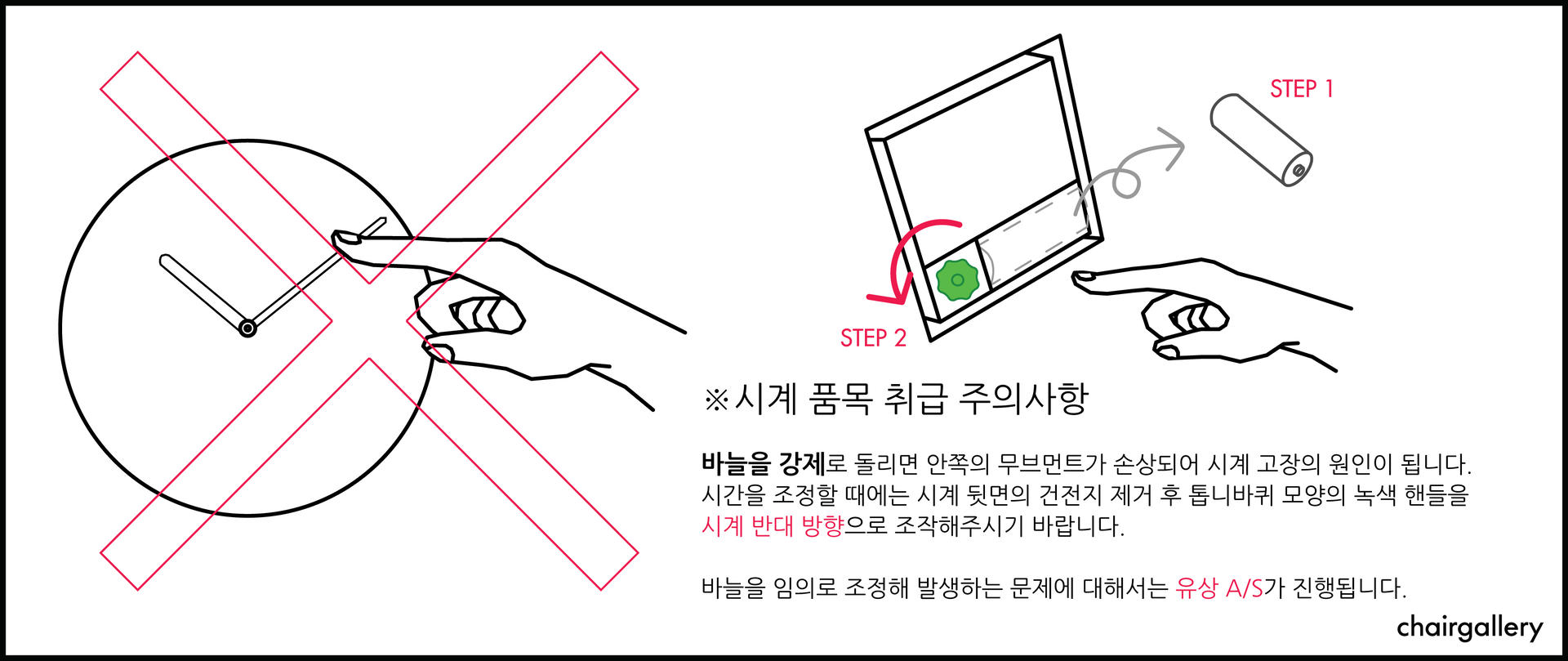 STEP 1

STEP 2

※시계 품목 취급 주의사항

바늘을 강제로 돌리면 안쪽의 무브먼트가 손상되어 시계 고장의 원인이 됩니다. 시간을 조정할 때에는 시계 뒷면의 건전지 제거 후 톱니바퀴 모양의 녹색 핸들을 시계 반대 방향으로 조작해주시기 바랍니다.

바늘을 임의로 조정해 발생하는 문제에 대해서는 유상 A/S가 진행됩니다.

chairgallery