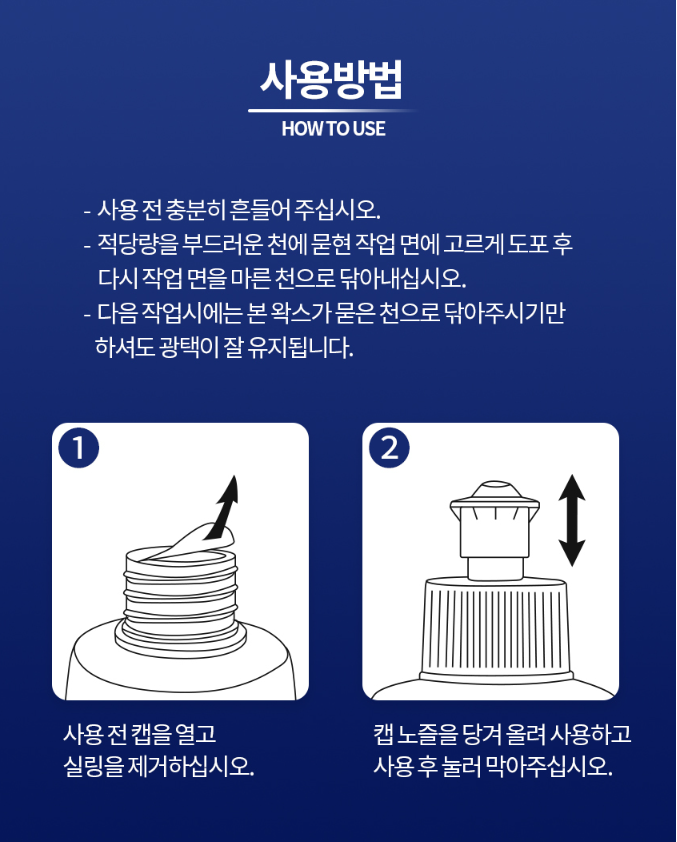 사용방법

HOW TO USE

- 사용 전 충분히 흔들어 주십시오.
- 적당량을 부드러운 천에 묻현 작업 면에 고르게 도포 후 다시 작업 면을 마른 천으로 닦아내십시오.
- 다음 작업시에는 본 왁스가 묻은 천으로 닦아주시기만 하셔도 광택이 잘 유지됩니다.

1

사용 전 캡을 열고 실링을 제거하십시오.

2

캡 노즐을 당겨 올려 사용하고 사용 후 눌러 막아주십시오.