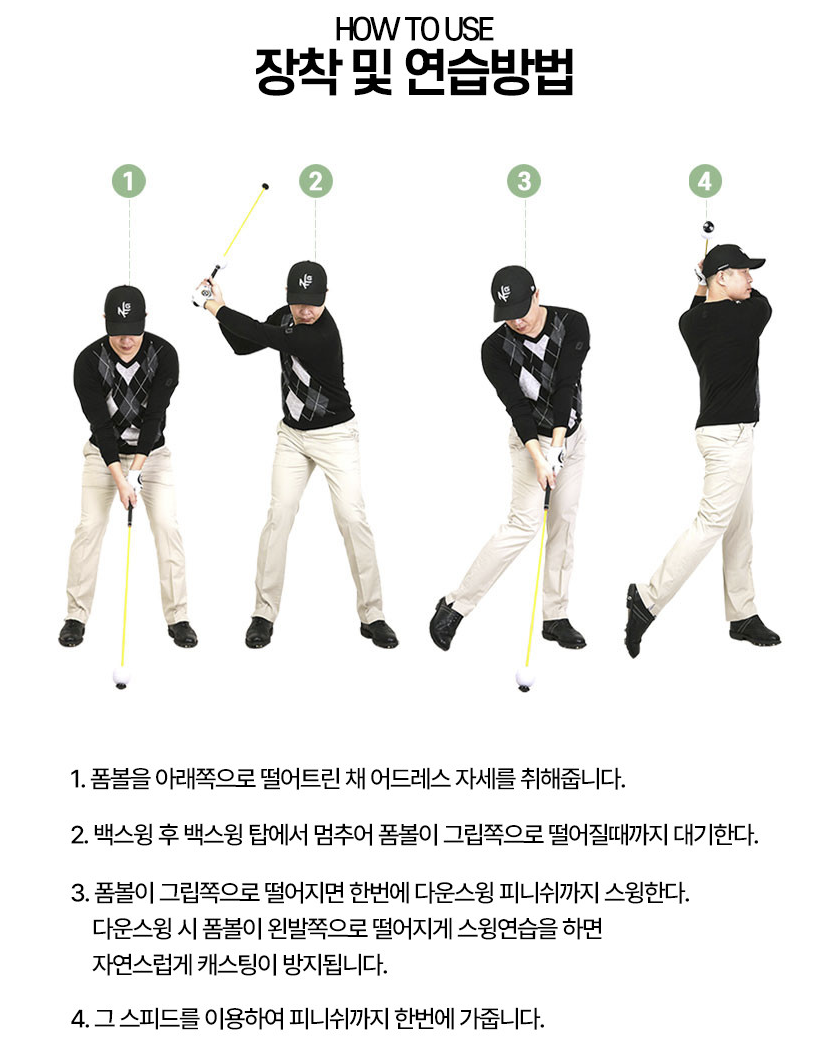 HOW TO USE
장착 및 연습방법

1

2

3

4

1. 폼볼을 아래쪽으로 떨어트린 채 어드레스 자세를 취해줍니다.

2. 백스윙 후 백스윙 탑에서 멈추어 폼볼이 그립쪽으로 떨어질때까지 대기한다.

3. 폼볼이 그립쪽으로 떨어지면 한번에 다운스윙 피니쉬까지 스윙한다.
다운스윙 시 폼볼이 왼발쪽으로 떨어지게 스윙연습을 하면
자연스럽게 캐스팅이 방지됩니다.

4. 그 스피드를 이용하여 피니쉬까지 한번에 가줍니다.