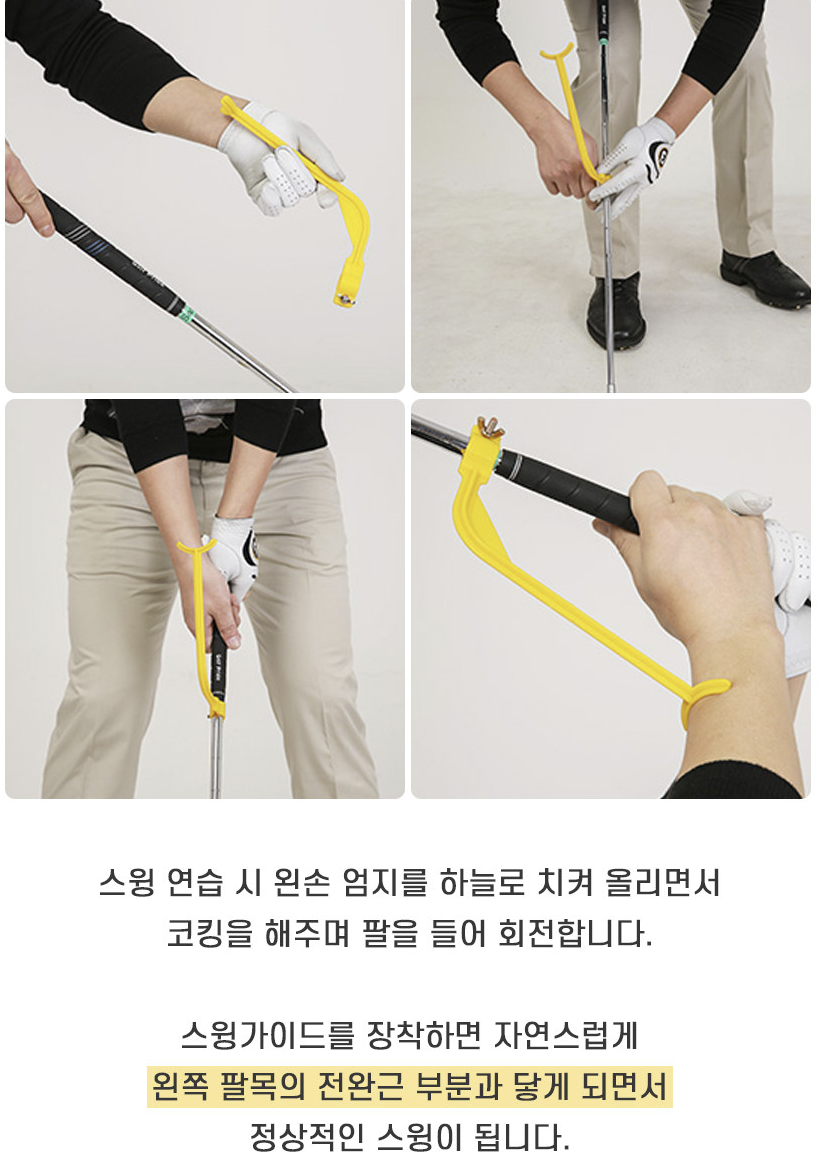 스윙 연습 시 왼손 엄지를 하늘로 치켜 올리면서
코킹을 해주며 팔을 들어 회전합니다.

스윙가이드를 장착하면 자연스럽게
왼쪽 팔목의 전완근 부분과 닿게 되면서
정상적인 스윙이 됩니다.