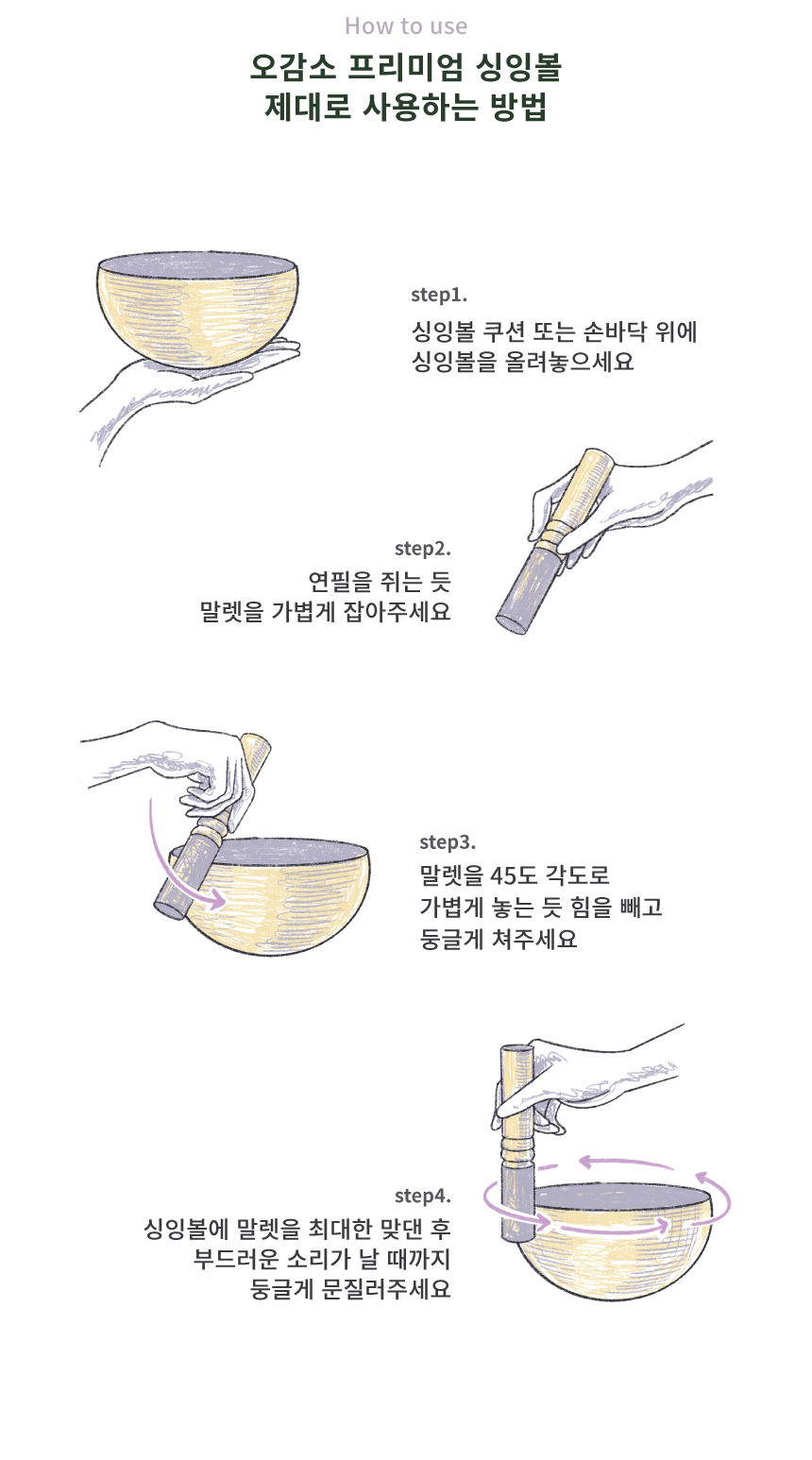 How to use

오감소 프리미엄 싱잉볼
제대로 사용하는 방법

step1.

싱잉볼 쿠션 또는 손바닥 위에
싱잉볼을 올려놓으세요

step2.

연필을 쥐는 듯
말렛을 가볍게 잡아주세요

step3.

말렛을 45도 각도로
가볍게 놓는 듯 힘을 빼고
둥글게 쳐주세요

step4.

싱잉볼에 말렛을 최대한 맞댄 후
부드러운 소리가 날 때까지
둥글게 문질러주세요