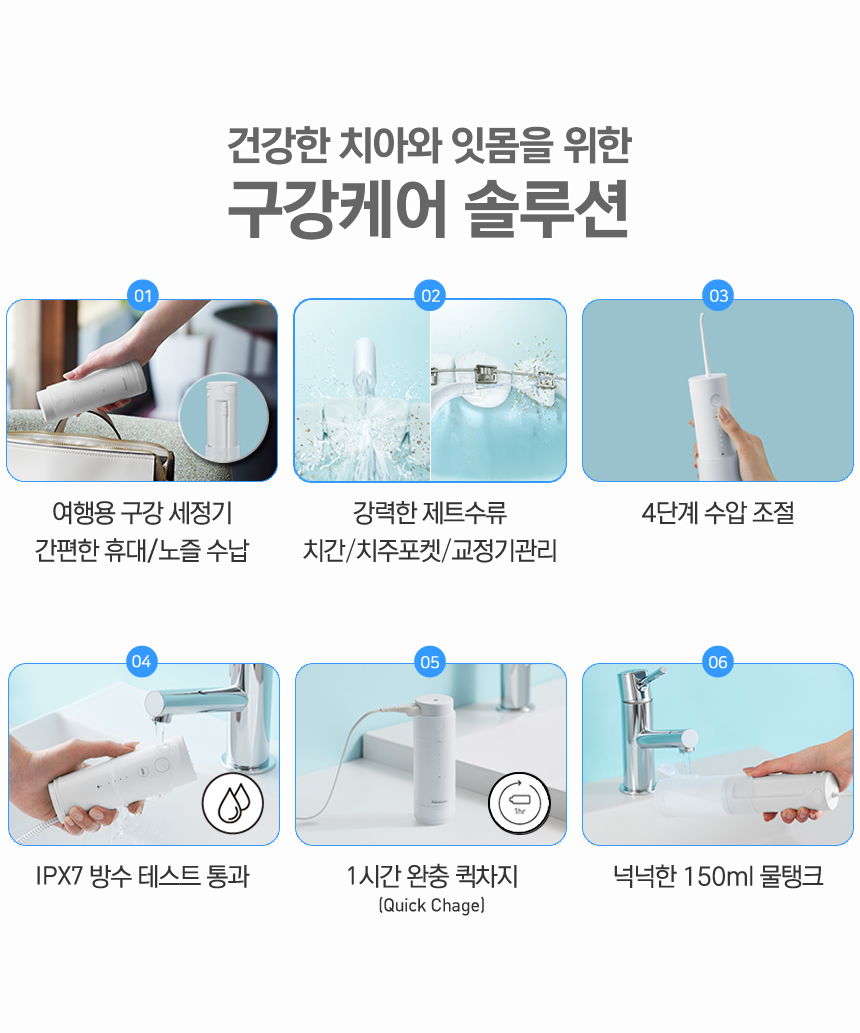 건강한 치아와 잇몸을 위한
구강케어 솔루션

01
여행용 구강 세정기
간편한 휴대/노즐 수납

02
강력한 제트수류
치간/치주포켓/교정기관리

03
4단계 수압 조절

04
IPX7 방수 테스트 통과

05
1hr
1시간 완충 퀵차지
(Quick Chage)

06
넉넉한 150ml 물탱크