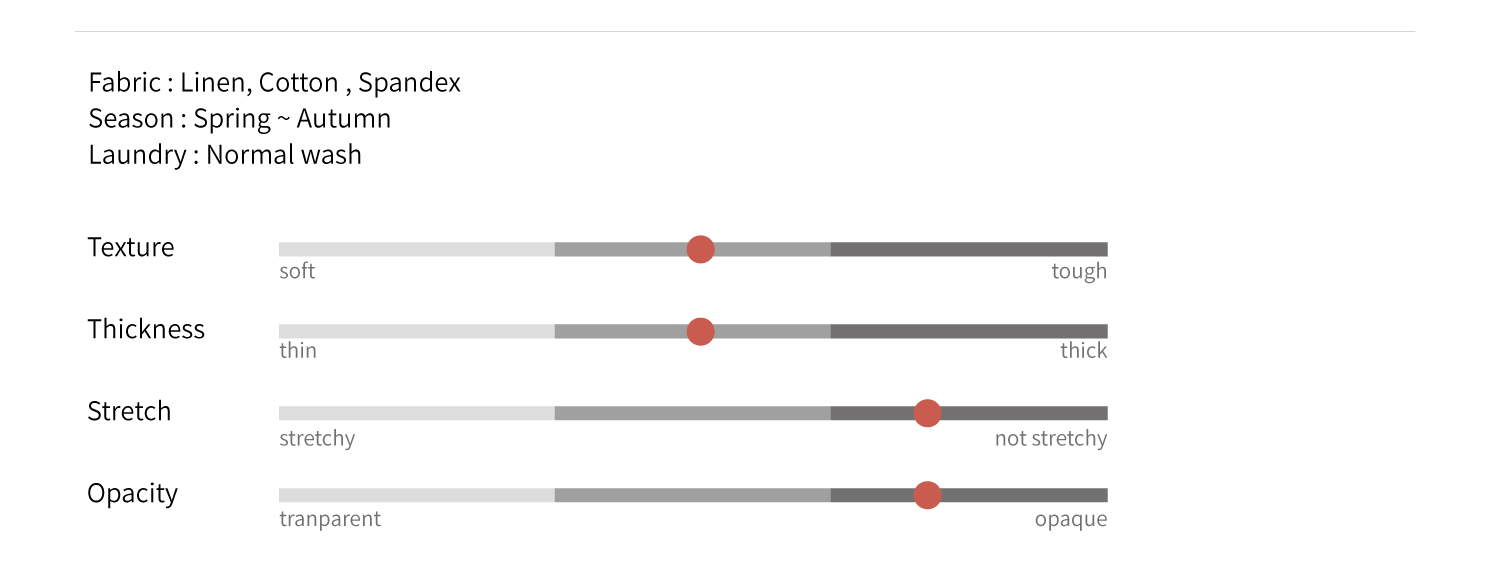 Fabric : Linen, Cotton , Spandex
Season : Spring ~ Autumn
Laundry : Normal wash

Texture
soft
tough

Thickness
thin
thick

Stretch
stretchy
not stretchy

Opacity
tranparent
opaque