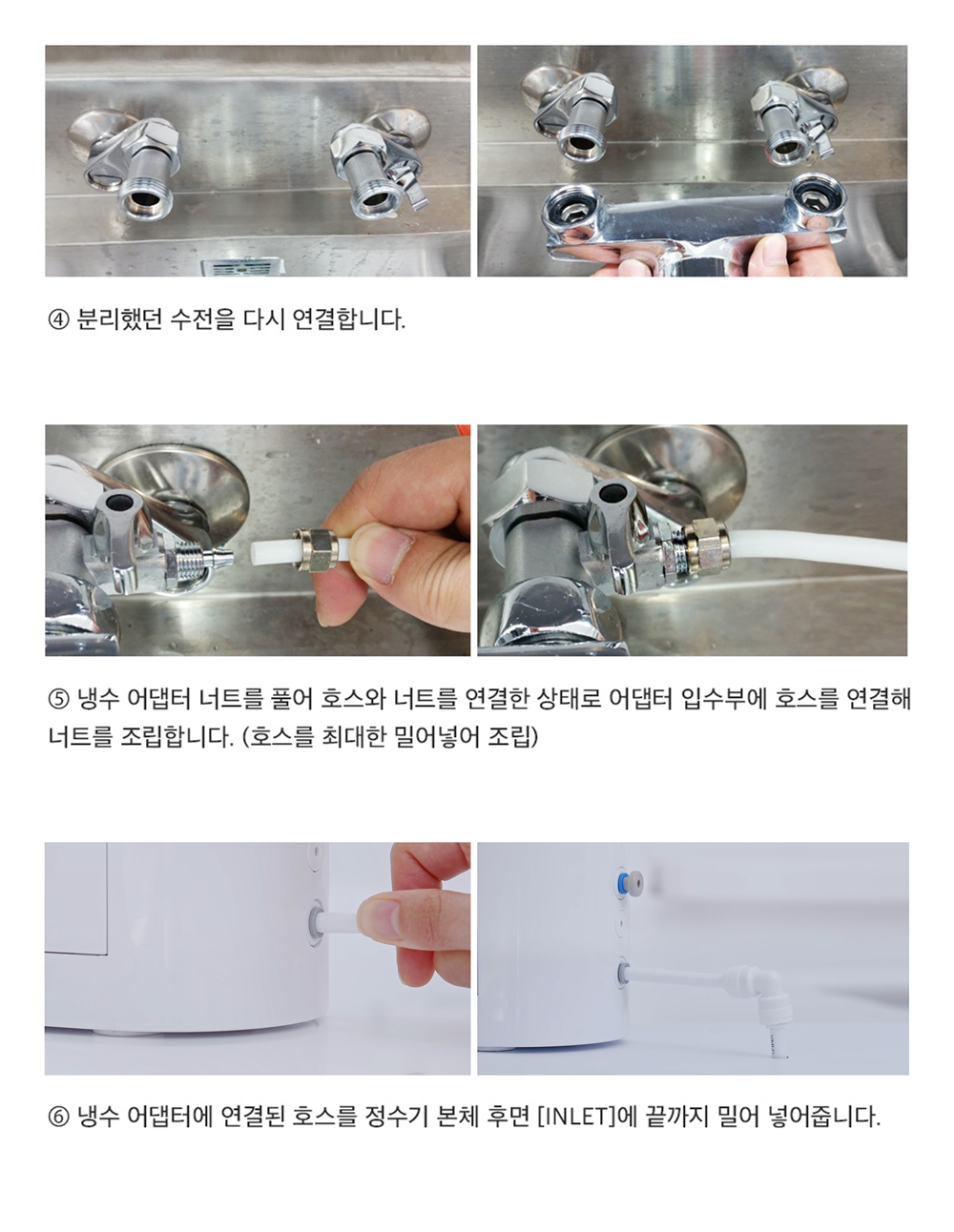 ④ 분리했던 수전을 다시 연결합니다.

⑤ 냉수 어댑터 너트를 풀어 호스와 너트를 연결한 상태로 어댑터 입수부에 호스를 연결해 너트를 조립합니다. (호스를 최대한 밀어넣어 조립)

⑥ 냉수 어댑터에 연결된 호스를 정수기 본체 후면 [INLET]에 끝까지 밀어 넣어줍니다.