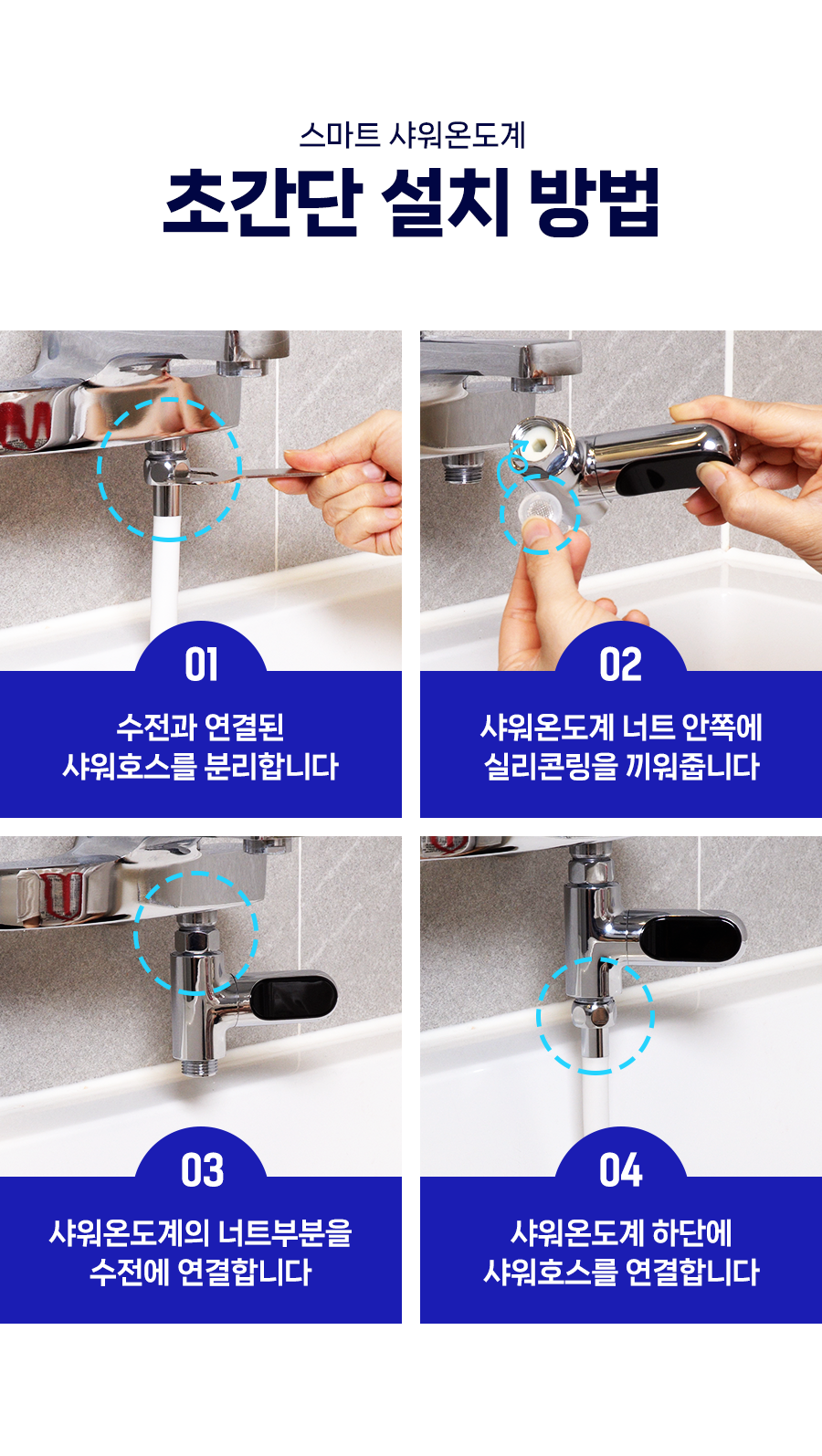 스마트 샤워온도계

초간단 설치 방법

01

수전과 연결된
샤워호스를 분리합니다

02

샤워온도계 너트 안쪽에
실리콘링을 끼워줍니다

03

샤워온도계의 너트부분을
수전에 연결합니다

04

샤워온도계 하단에
샤워호스를 연결합니다