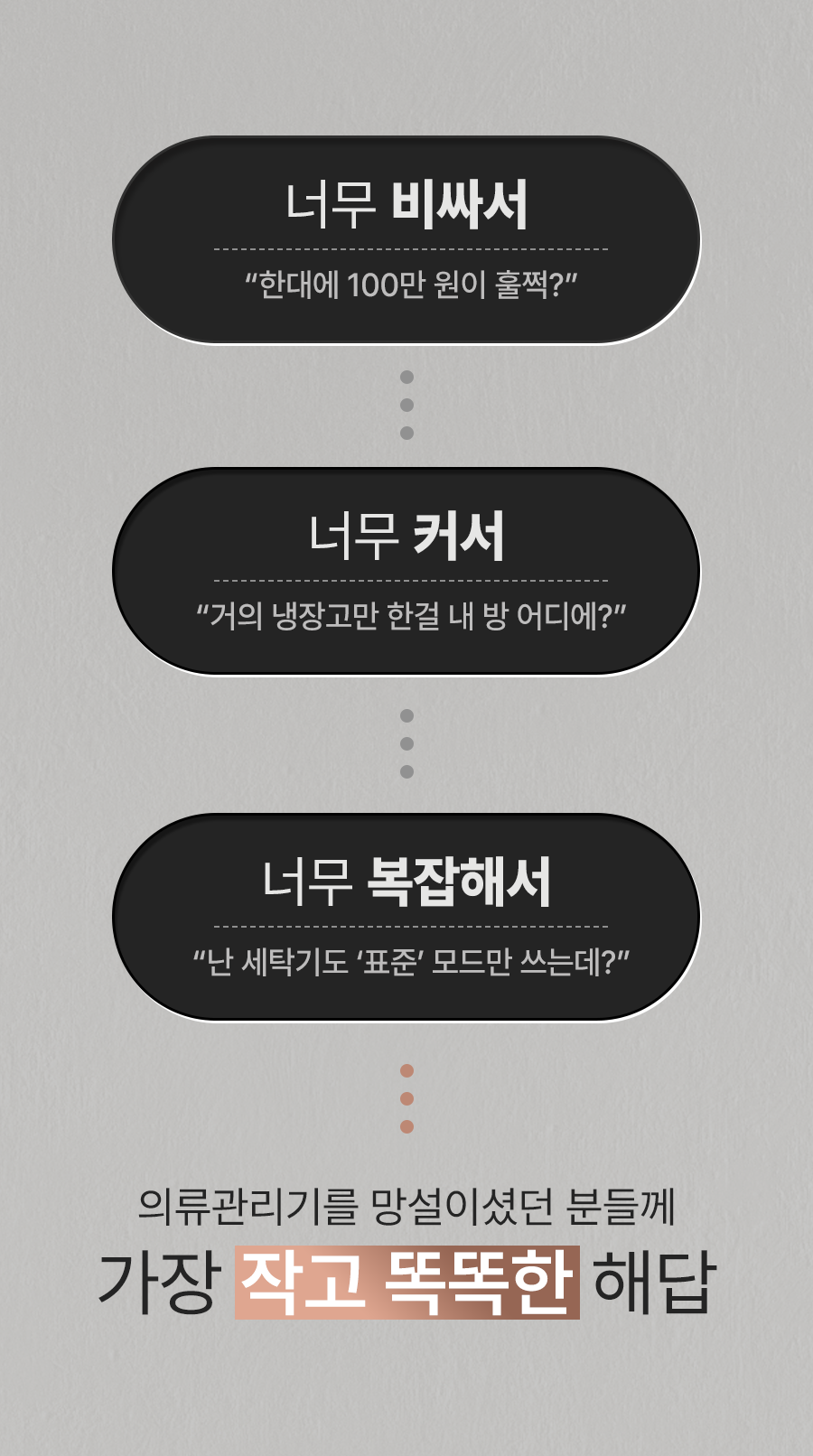 너무 비싸서

"한대에 100만 원이 훌쩍?"

너무 커서

"거의 냉장고만 한걸 내 방 어디에?"

너무 복잡해서

"난 세탁기도 '표준' 모드만 쓰는데?"

의류관리기를 망설이셨던 분들께

가장 작고 똑똑한 해답